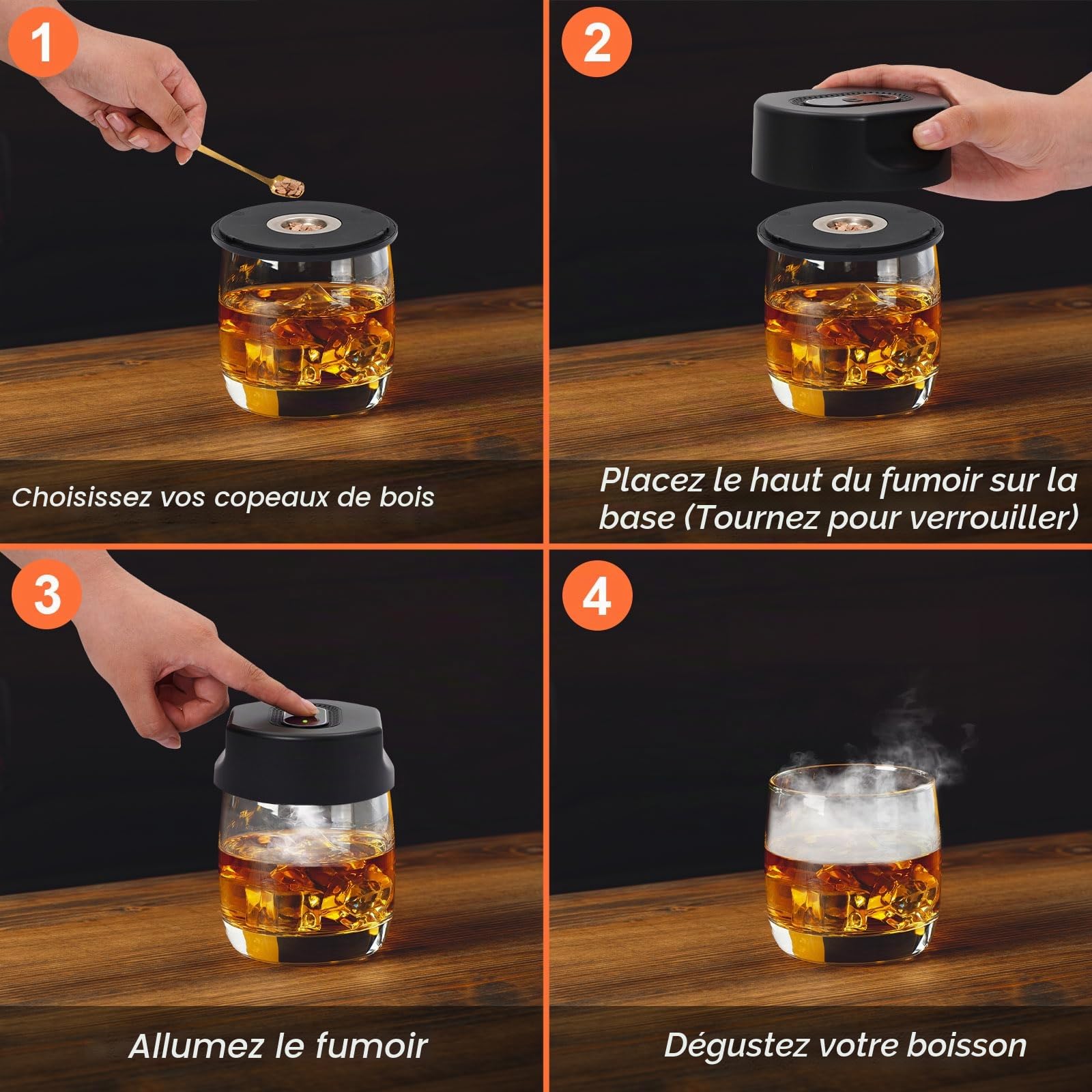 1

Choisissez vos copeaux de bois

2

Placez le haut du fumoir sur la base (Tournez pour verrouiller)

3

Allumez le fumoir

4

Dégustez votre boisson