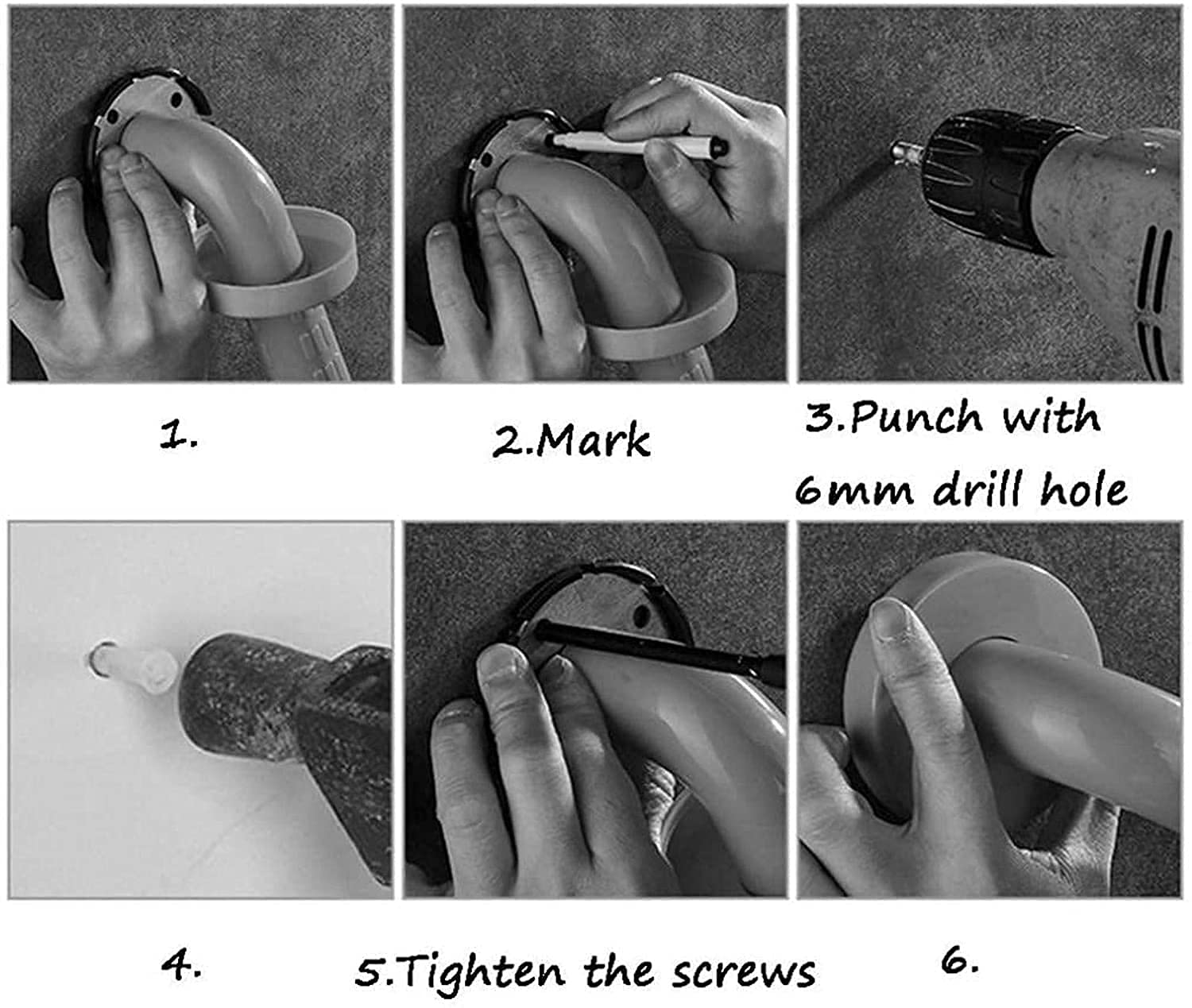 1.

2.Mark

3.Punch with 6mm drill hole

4.

5.Tighten the screws

6.