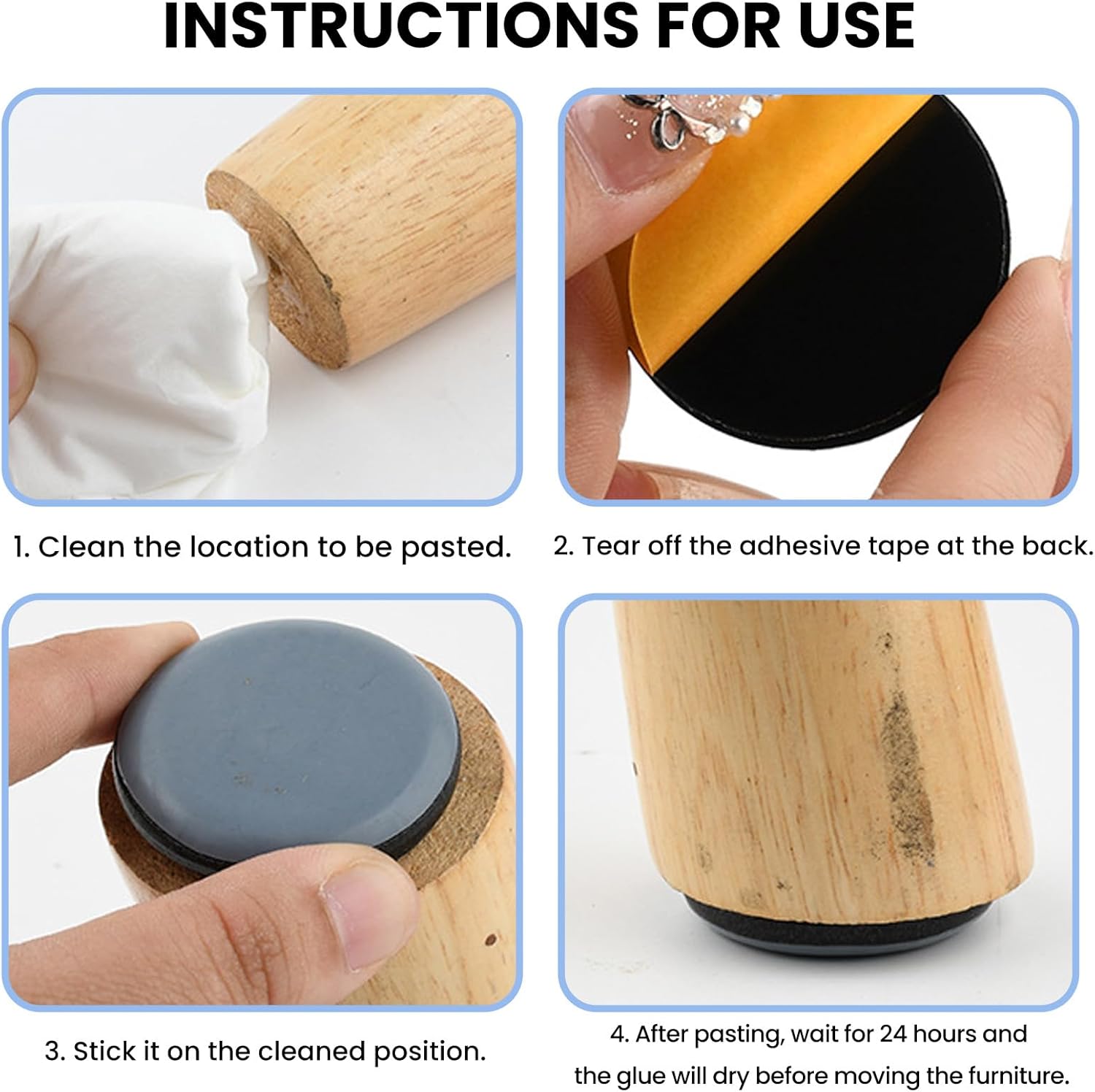 INSTRUCTIONS FOR USE

1. Clean the location to be pasted.

2. Tear off the adhesive tape at the back.

3. Stick it on the cleaned position.

4. After pasting, wait for 24 hours and the glue will dry before moving the furniture.