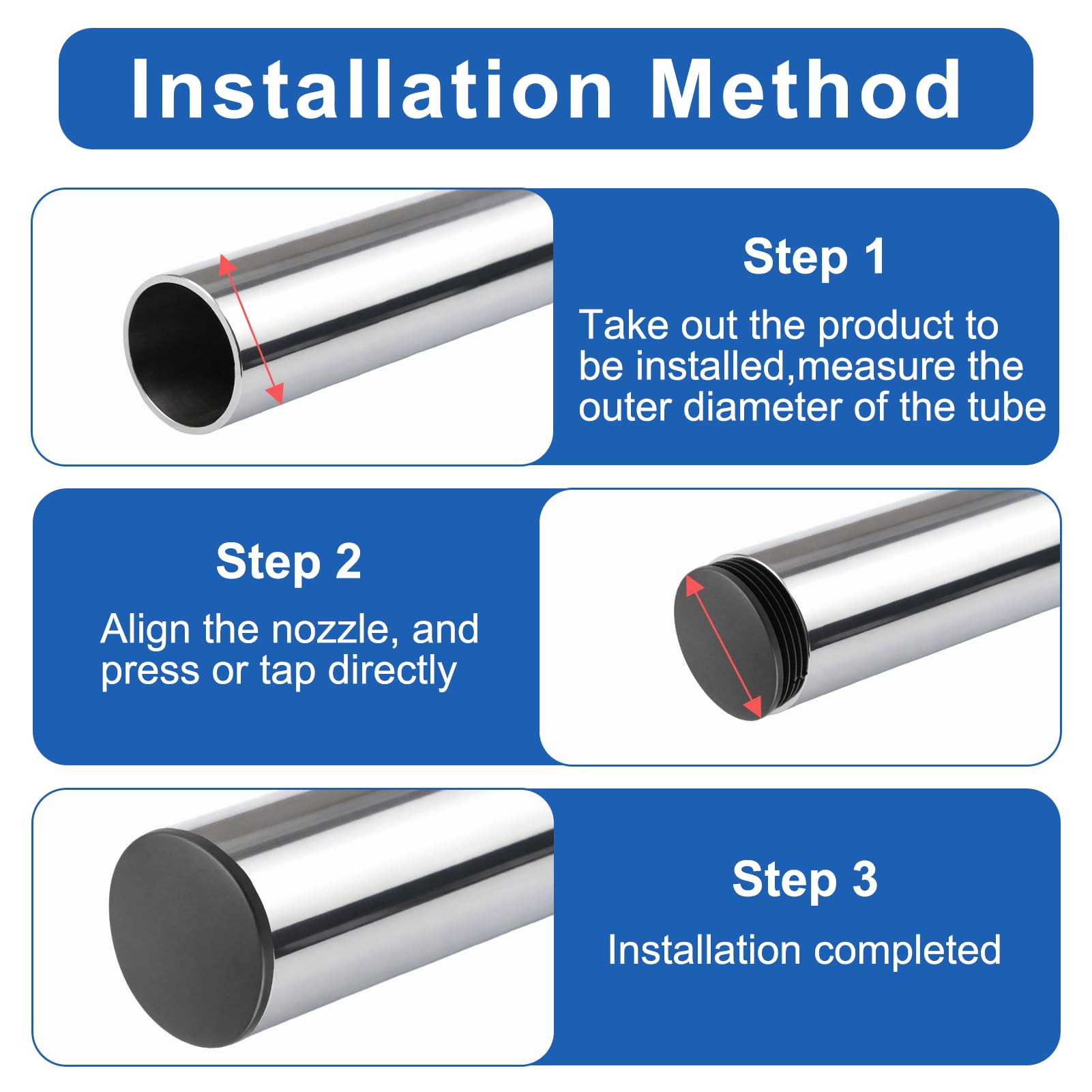 Installation Method

Step 1

Take out the product to be installed,measure the outer diameter of the tube

Step 2

Align the nozzle, and press or tap directly

Step 3

Installation completed