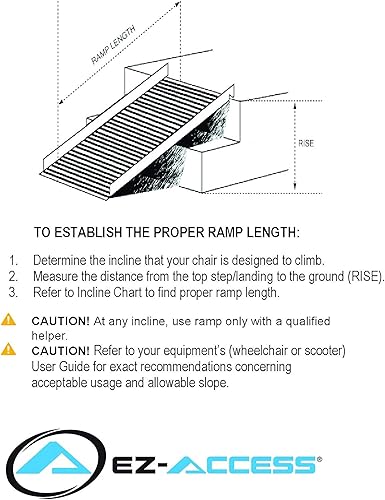 RAMP LENGTH

RISE

TO ESTABLISH THE PROPER RAMP LENGTH:

1. Determine the incline that your chair is designed to climb.
2. Measure the distance from the top step/landing to the ground (RISE).
3. Refer to Incline Chart to find proper ramp length.

CAUTION! At any incline, use ramp only with a qualified helper.

CAUTION! Refer to your equipment's (wheelchair or scooter) User Guide for exact recommendations concerning acceptable usage and allowable slope.

EZ-ACCESS®