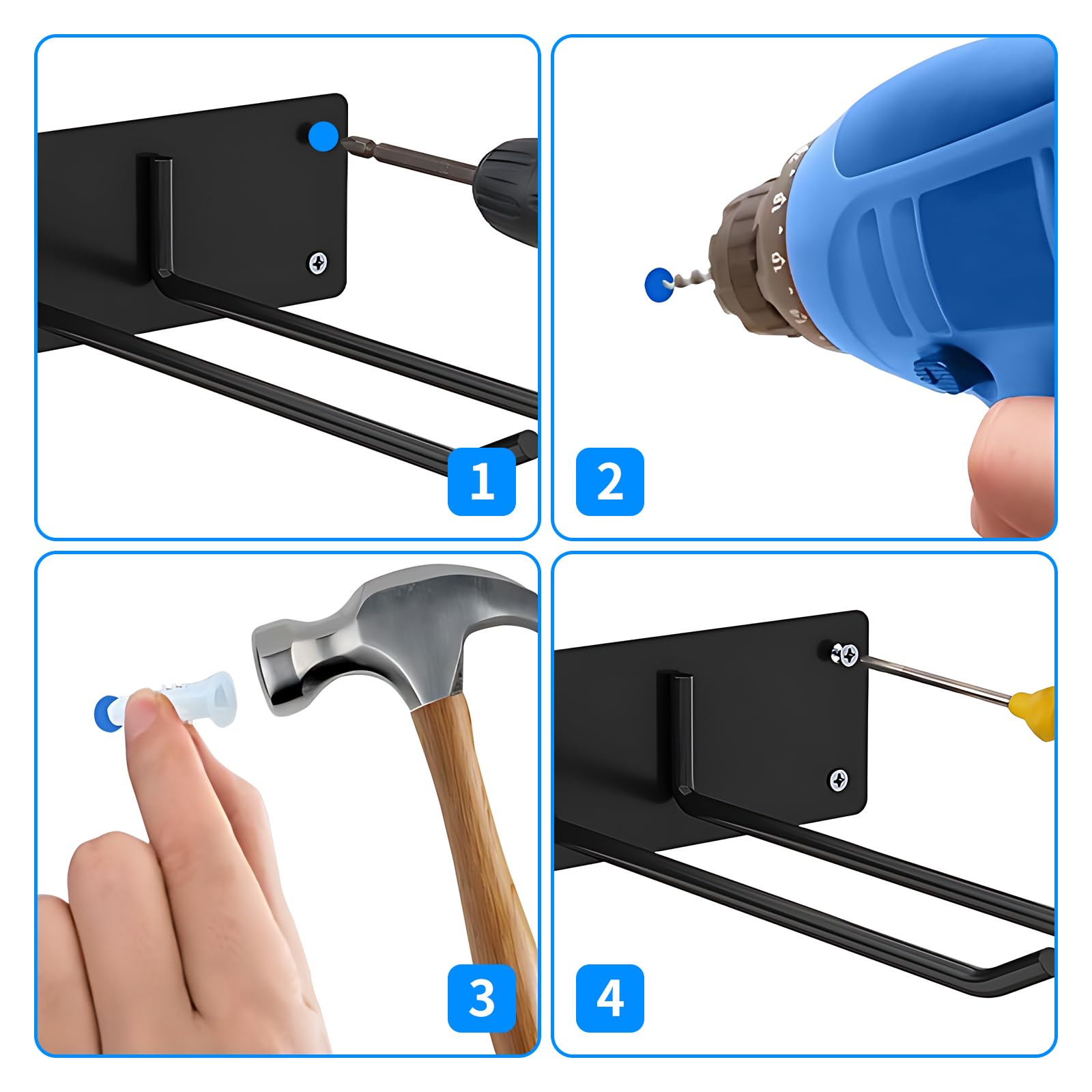 1

2

3

4