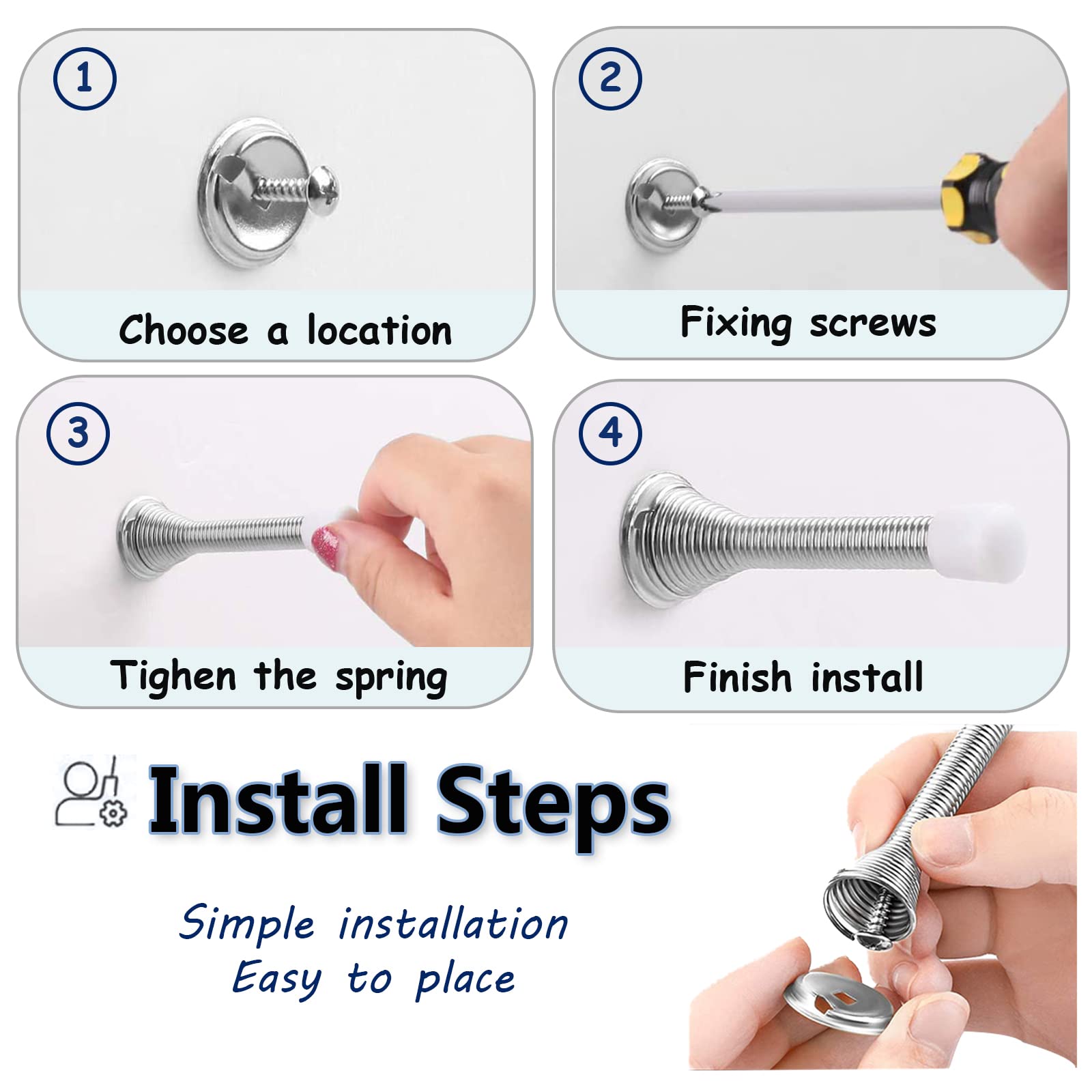 1
Choose a location

2
Fixing screws

3
Tighen the spring

4
Finish install

Install Steps

Simple installation
Easy to place