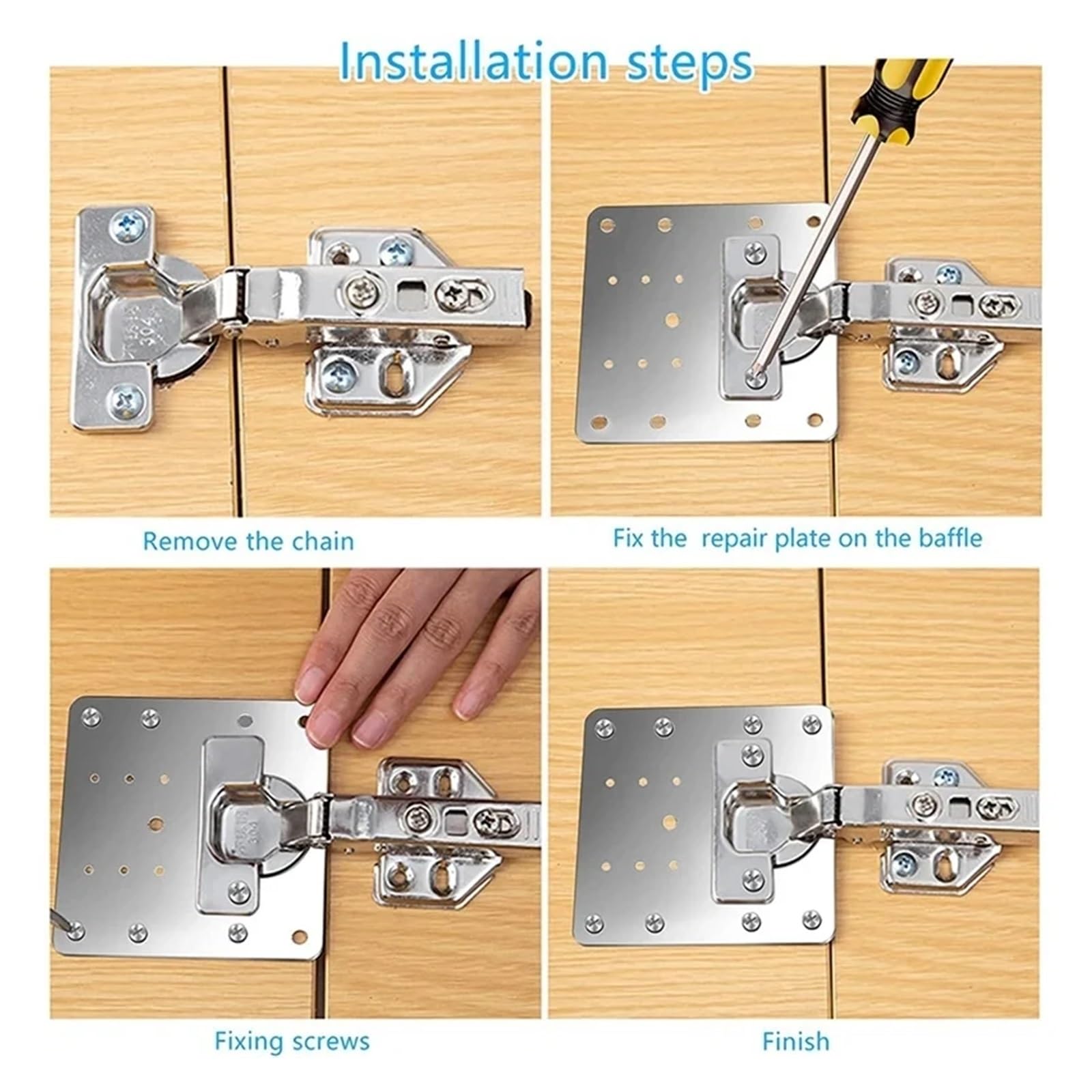 Installation steps

Remove the chain

Fix the  repair plate on the baffle

Fixing screws

Finish