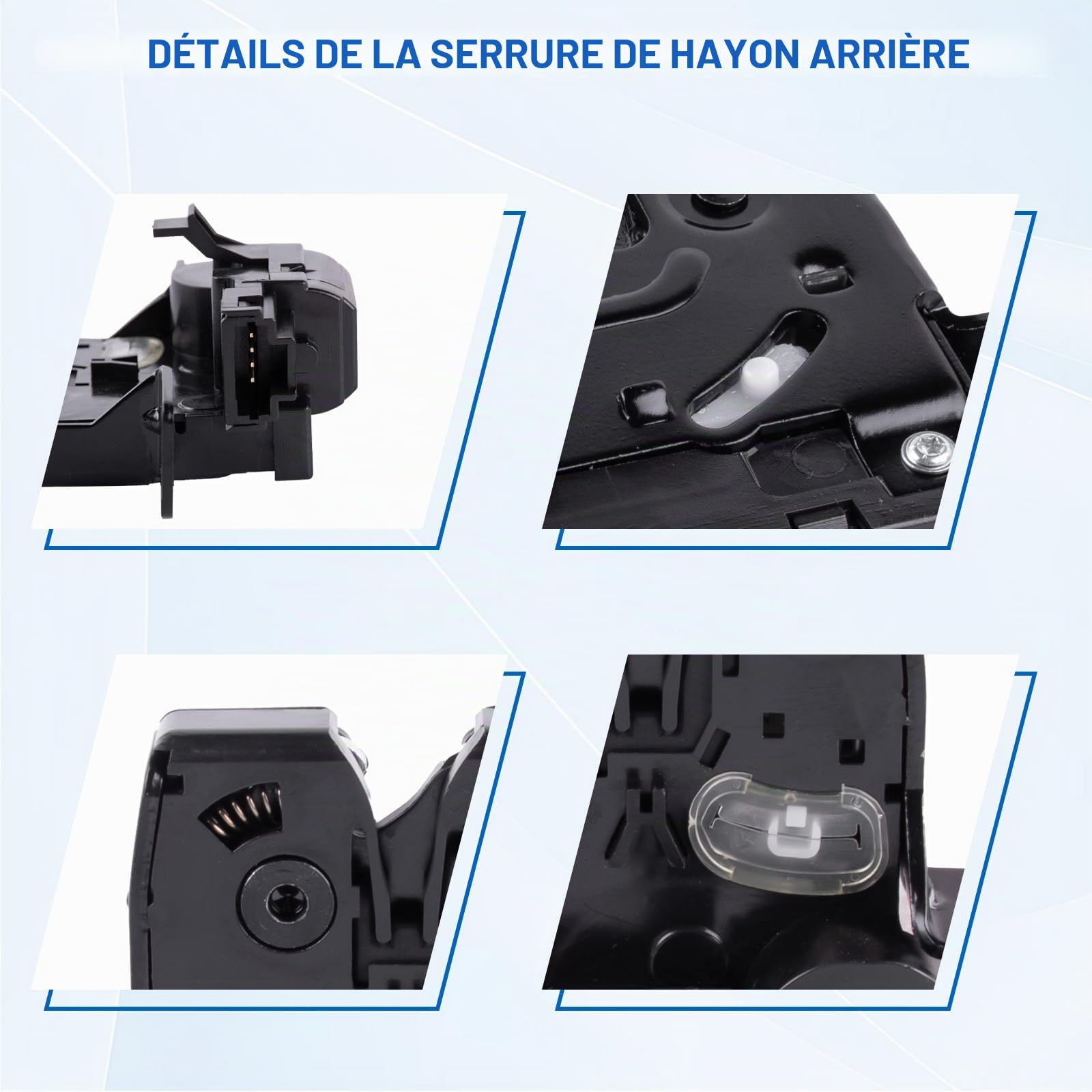 DÉTAILS DE LA SERRURE DE HAYON ARRIÈRE