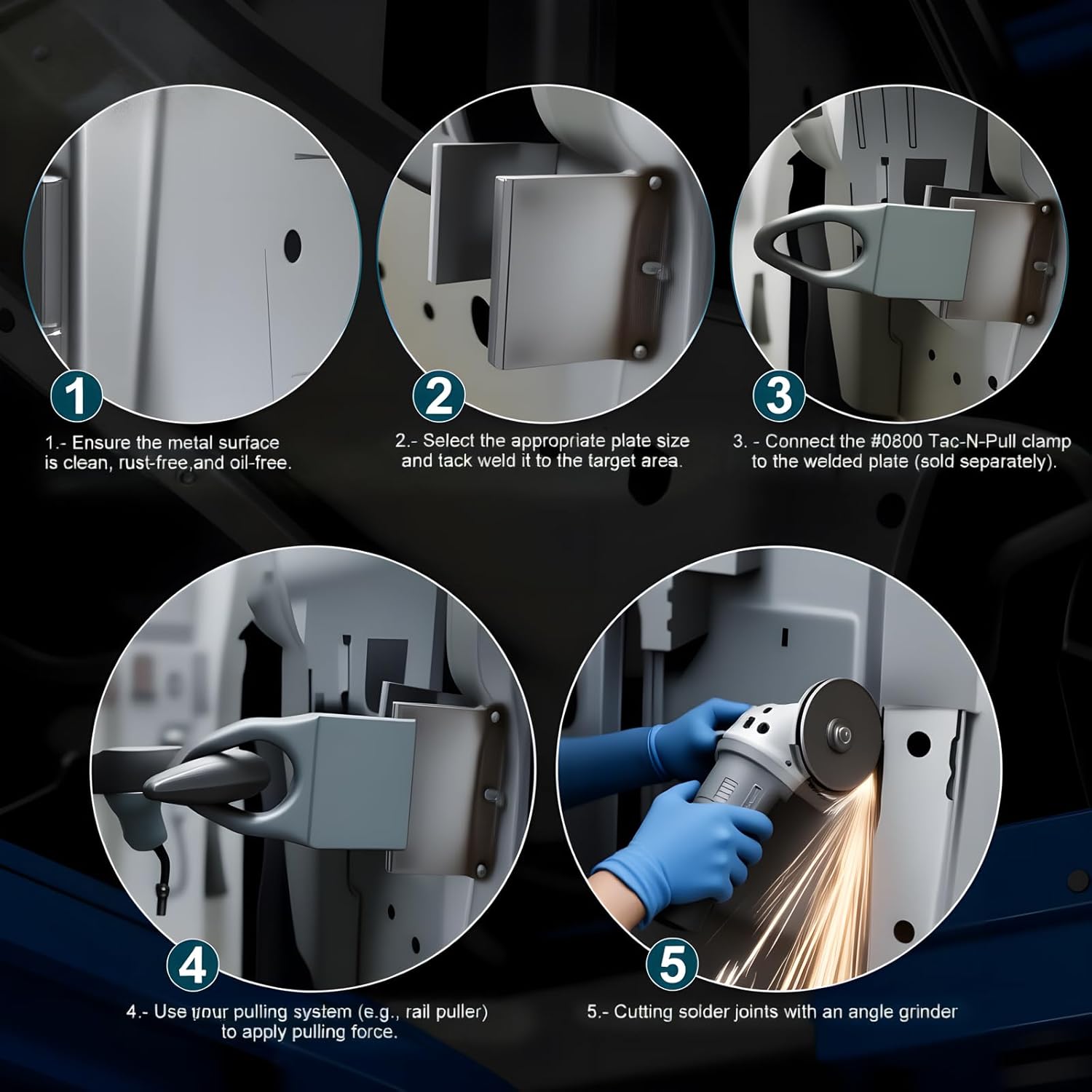 1

1.- Ensure the metal surface is clean, rust-free,and oil-free.

2

2.- Select the appropriate plate size and tack weld it to the target area.

3

3. - Connect the #0800 Tac-N-Pull clamp to the welded plate (sold separately).

4

4.- Use your pulling system (e.g., rail puller) to apply pulling force.

5

5.- Cutting solder joints with an angle grinder