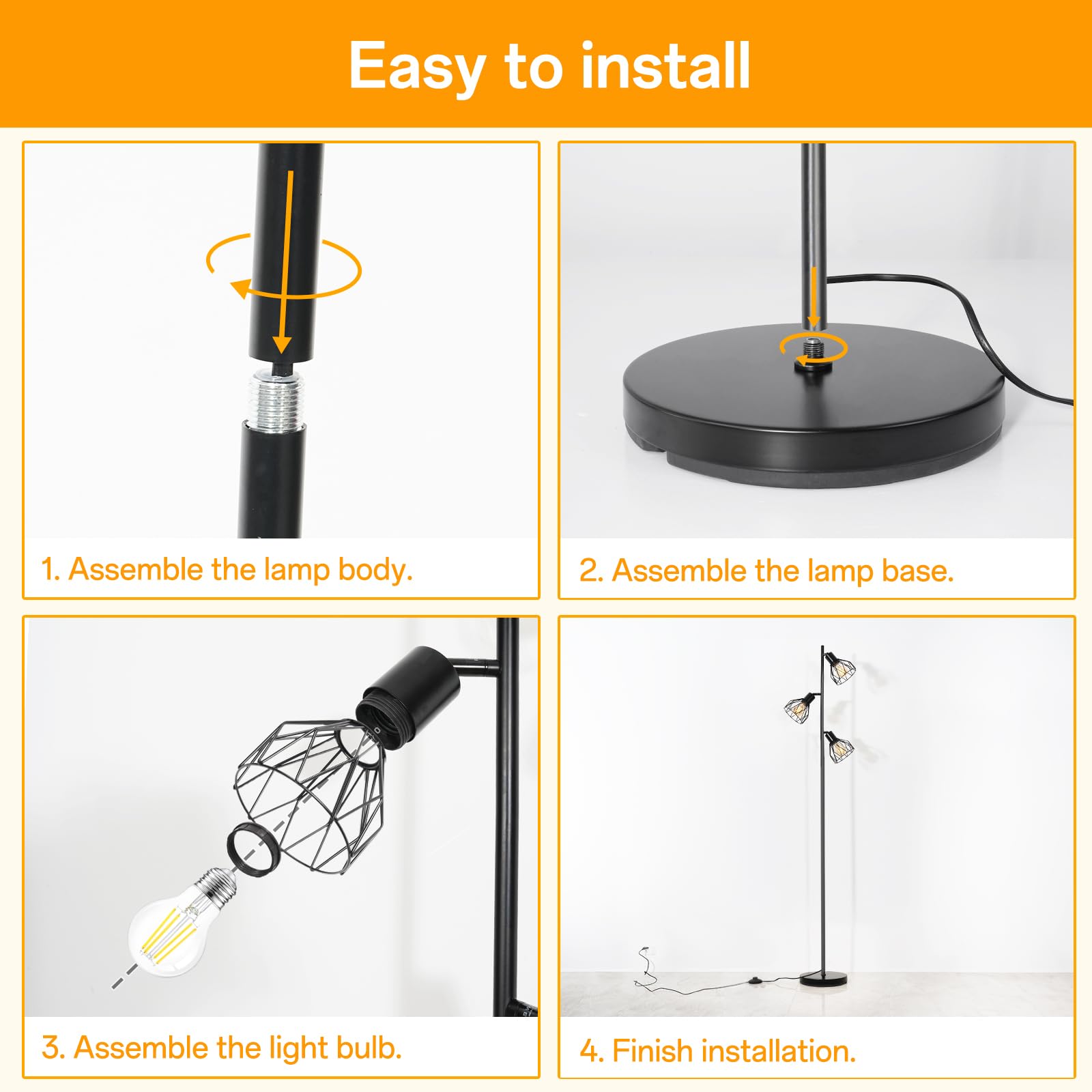 Easy to install

1. Assemble the lamp body.

2. Assemble the lamp base.

3. Assemble the light bulb.

4. Finish installation.