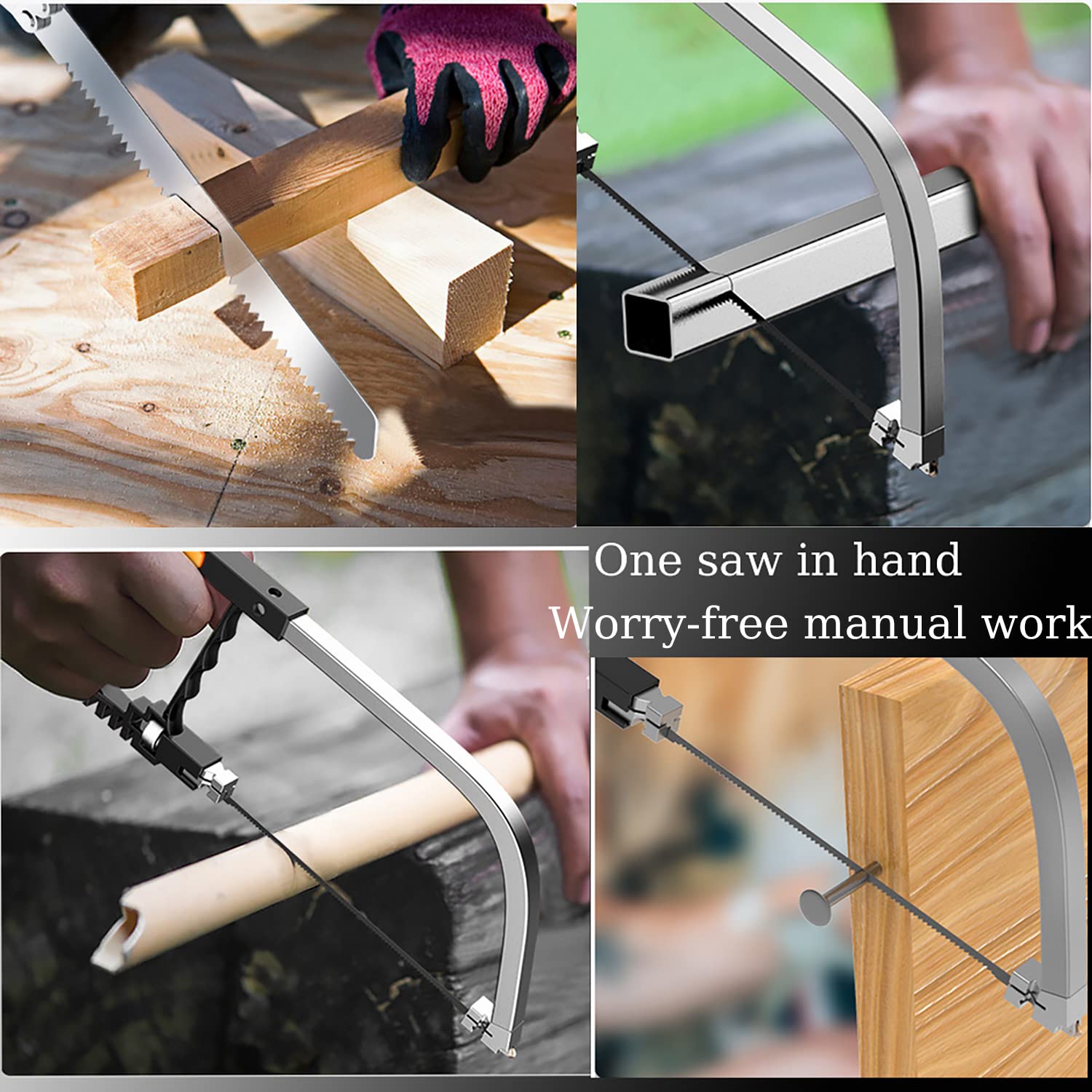 One saw in hand
Worry-free manual work