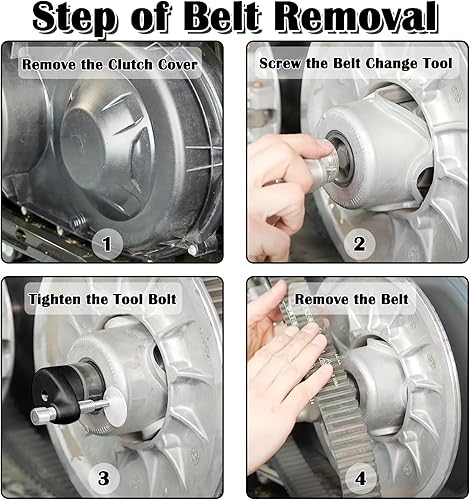 Step of Belt Removal

Remove the Clutch Cover

1

Screw the Belt Change Tool

2

Tighten the Tool Bolt

3

Remove the Belt

4