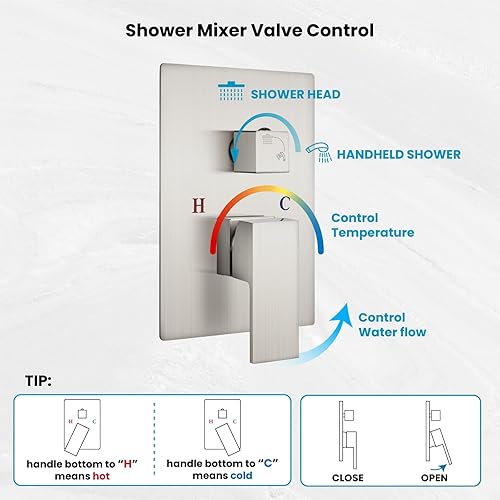 Shower Mixer Valve Control

SHOWER HEAD

HANDHELD SHOWER

H C

Control Temperature

Control Water flow

TIP:

H C

handle bottom to "H" means hot

H C

handle bottom to "C" means cold

CLOSE

OPEN