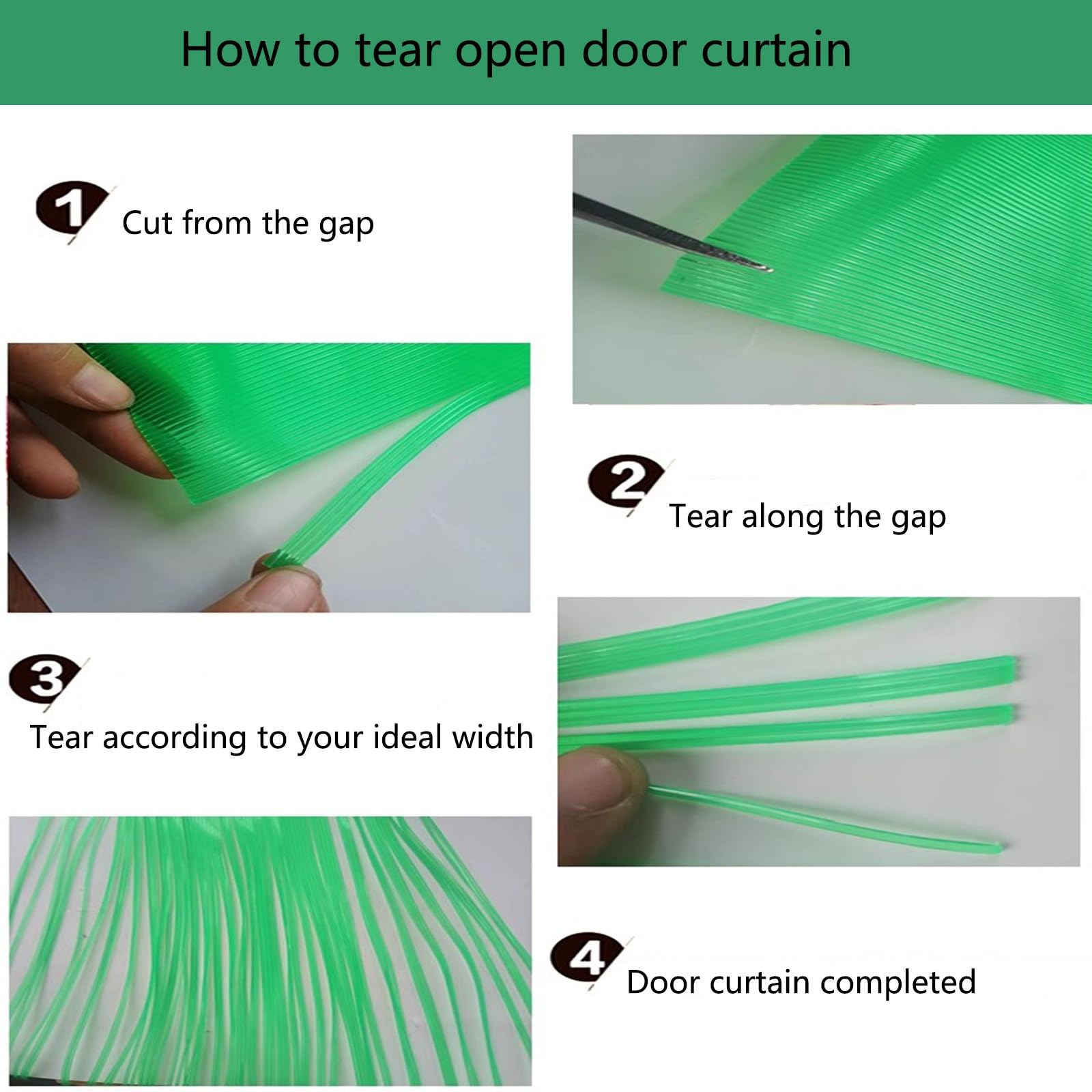 How to tear open door curtain

1 Cut from the gap

2 Tear along the gap

3 Tear according to your ideal width

4 Door curtain completed