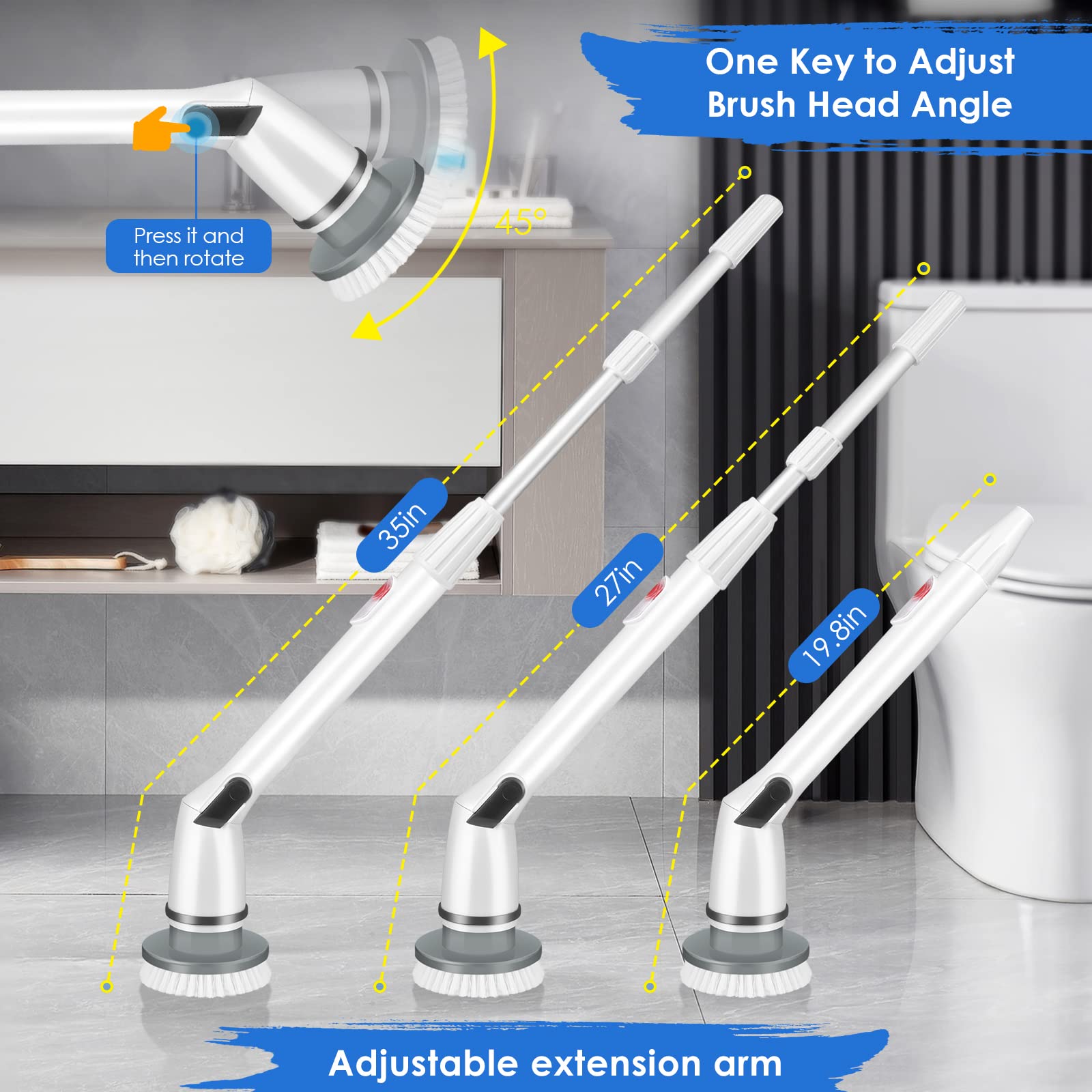 One Key to Adjust Brush Head Angle

Press it and then rotate

45°

35in

27in

19.8in

Adjustable extension arm