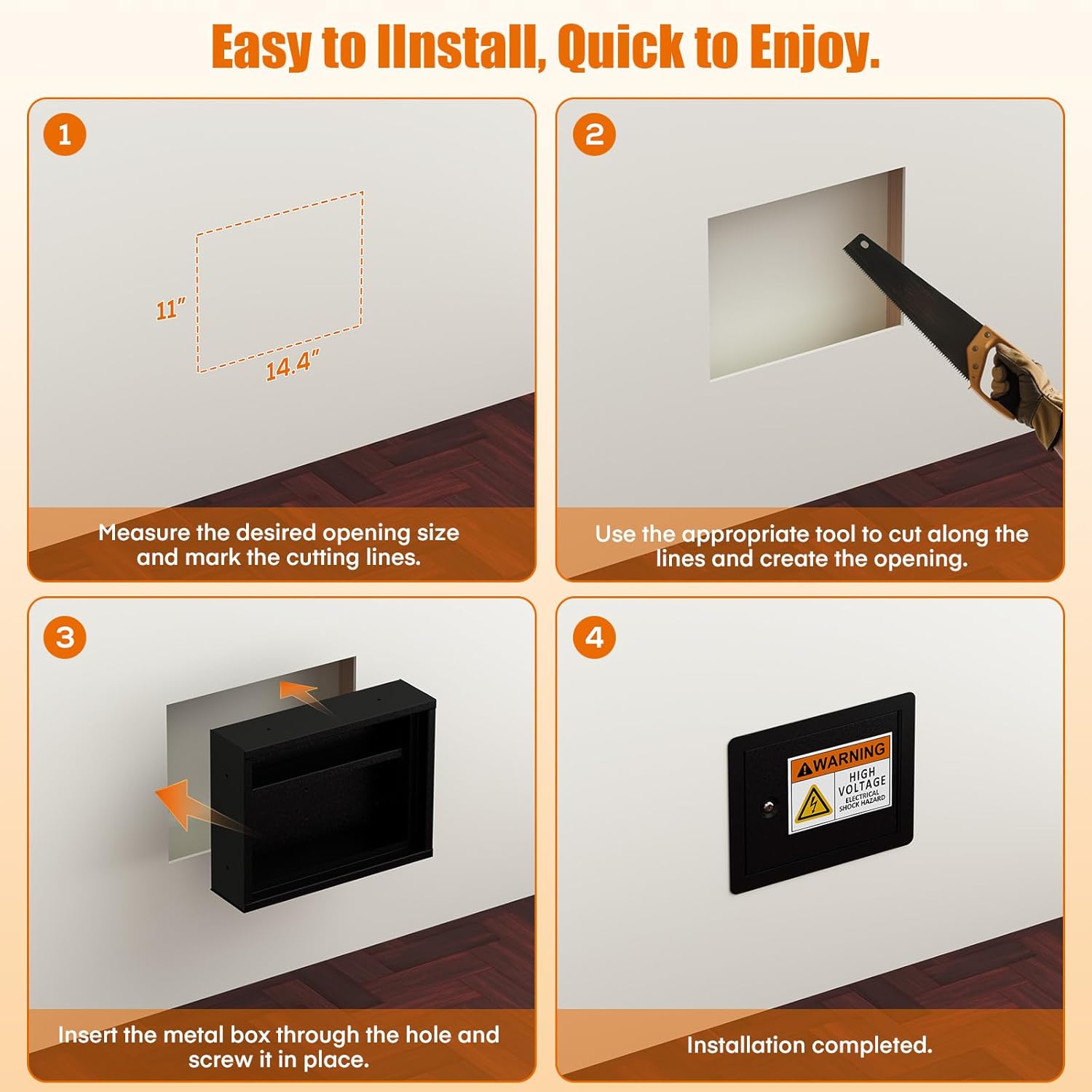 Easy to IInstall, Quick to Enjoy.

1

11"

14.4"

Measure the desired opening size and mark the cutting lines.

2

Use the appropriate tool to cut along the lines and create the opening.

3

Insert the metal box through the hole and screw it in place.

4

WARNING
HIGH VOLTAGE
ELECTRICAL SHOCK HAZARD

Installation completed.