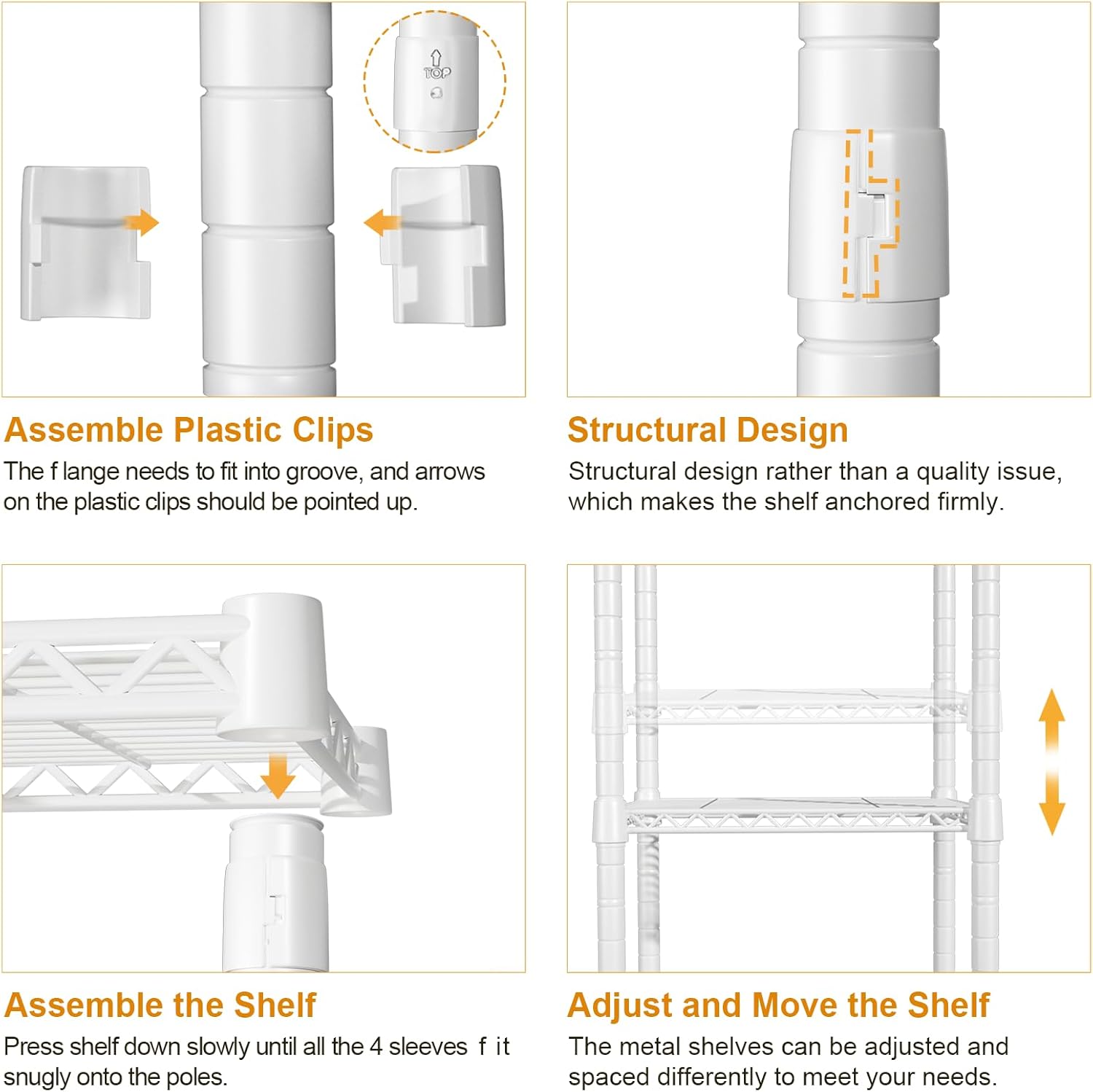 TOP

Assemble Plastic Clips

The f lange needs to fit into groove, and arrows on the plastic clips should be pointed up.

Structural Design

Structural design rather than a quality issue, which makes the shelf anchored firmly.

Assemble the Shelf

Press shelf down slowly until all the 4 sleeves f it snugly onto the poles.

Adjust and Move the Shelf

The metal shelves can be adjusted and spaced differently to meet your needs.