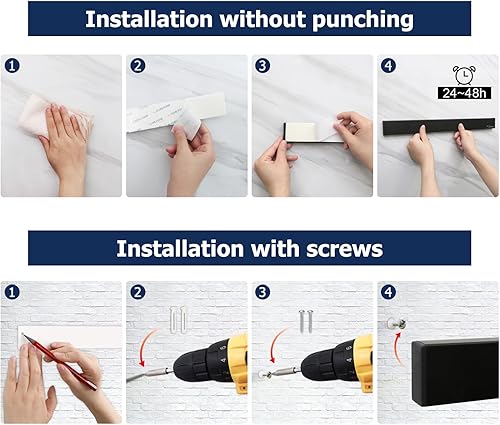 Installation without punching

1

2

3

4

24~48h

Installation with screws

1

2

3

4