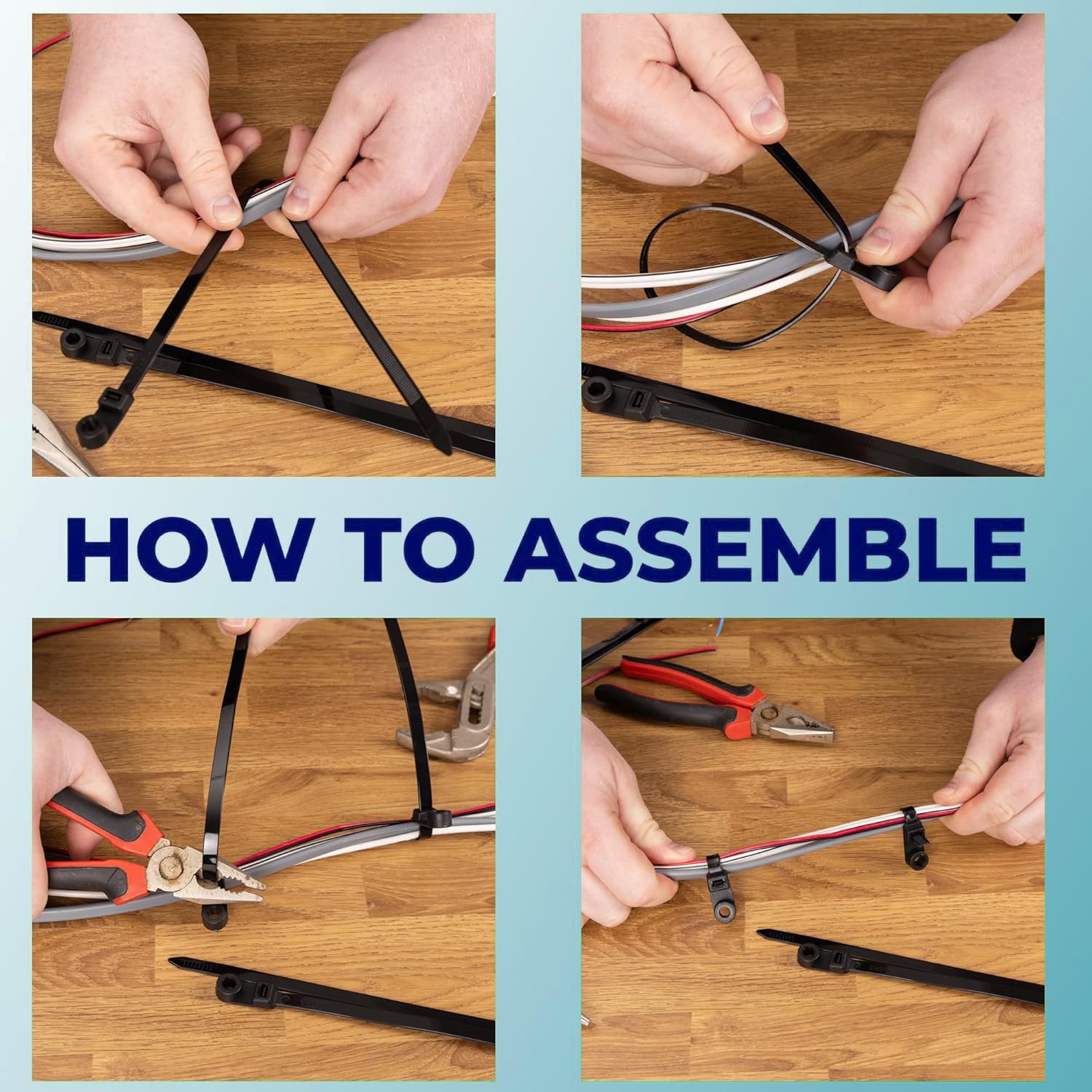 HOW TO ASSEMBLE