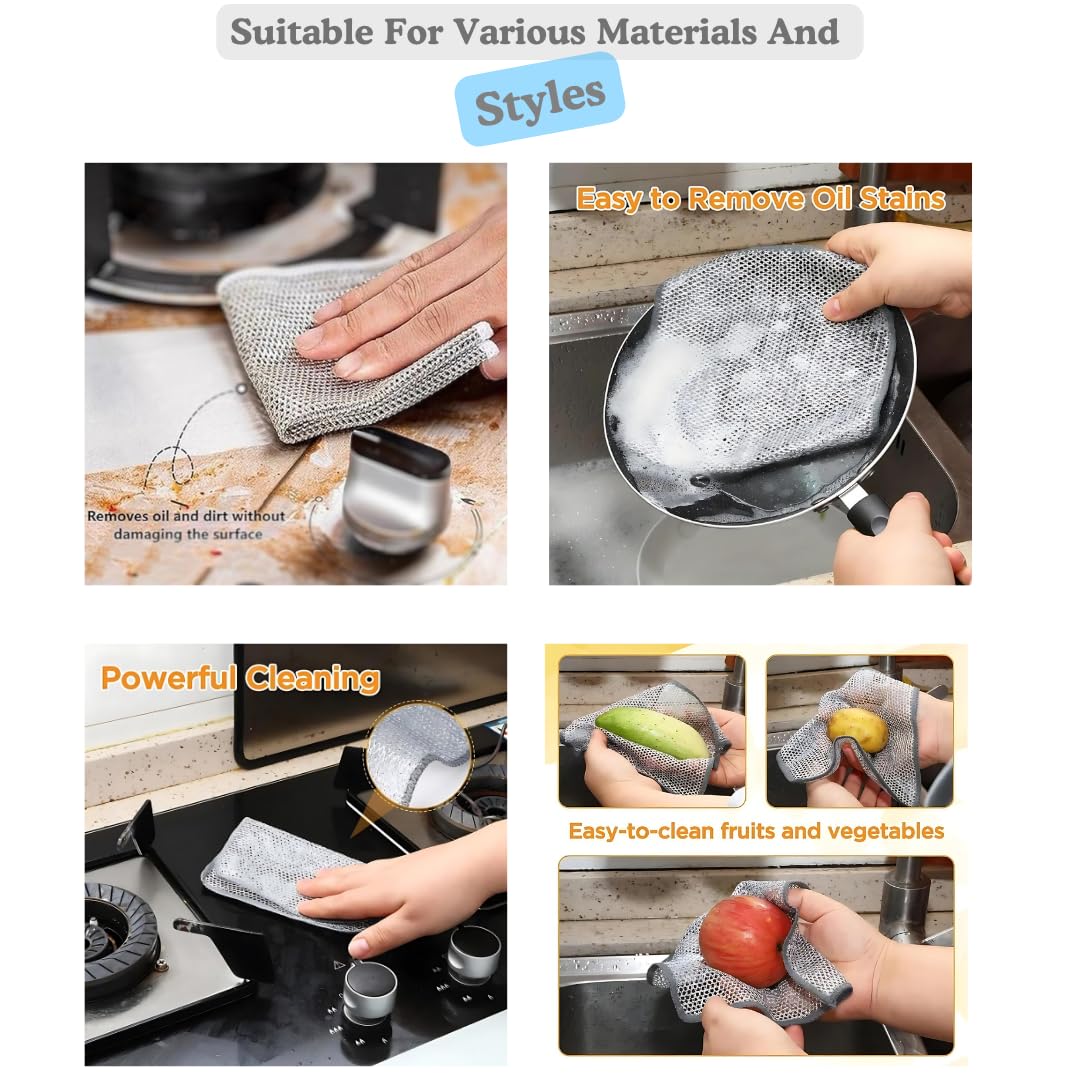 Suitable For Various Materials And

Styles

Removes oil and dirt without damaging the surface

Easy to Remove Oil Stains

Powerful Cleaning

Easy-to-clean fruits and vegetables