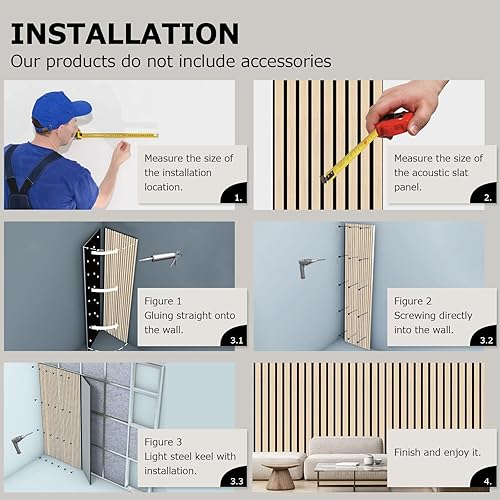 INSTALLATION
Our products do not include accessories

Measure the size of the installation location.
1.

Measure the size of the acoustic slat panel.
2.

Figure 1
Gluing straight onto the wall.
3.1

Figure 2
Screwing directly into the wall.
3.2

Figure 3
Light steel keel with installation.
3.3

Finish and enjoy it.
4.