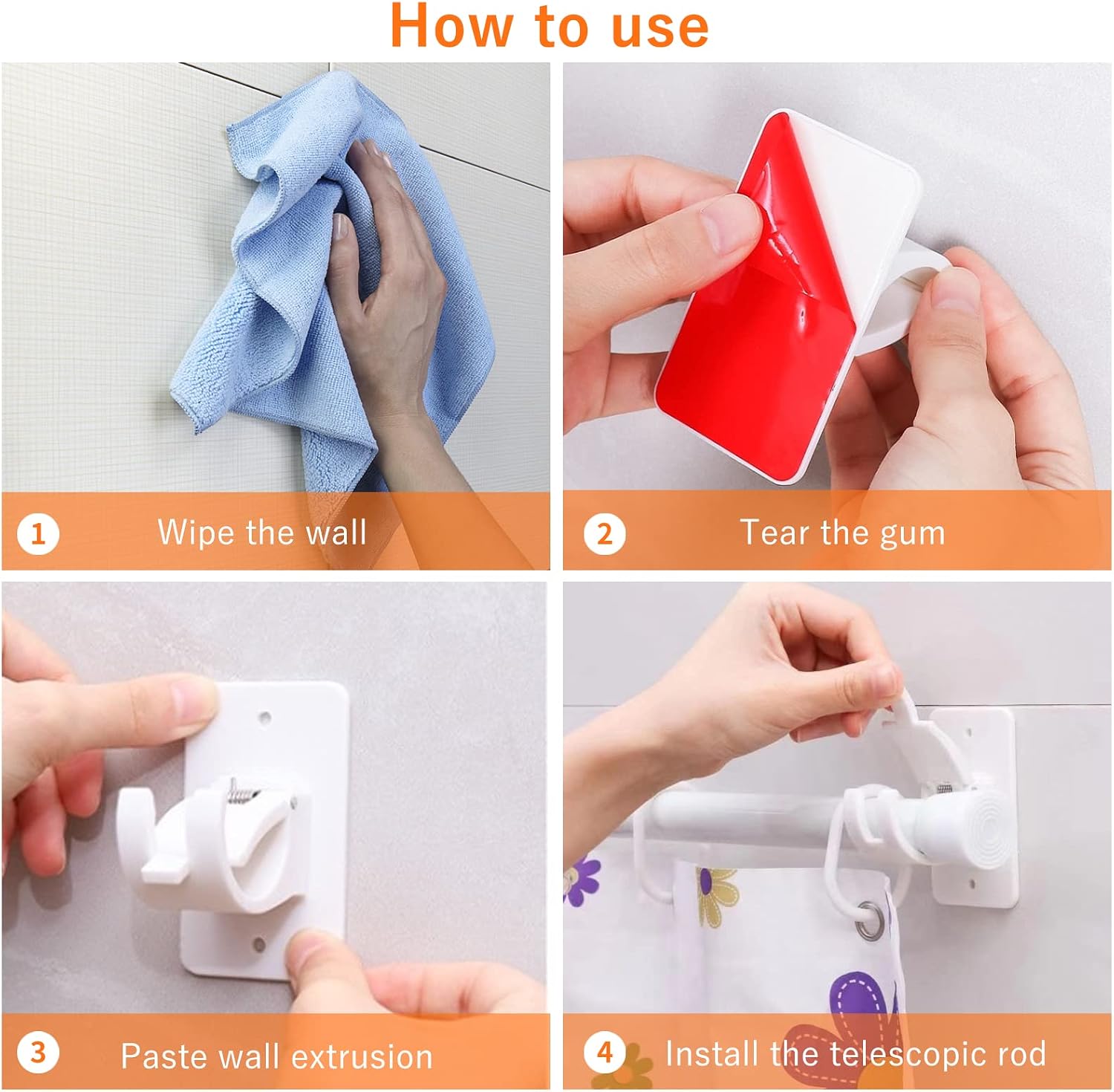 How to use

1 Wipe the wall

2 Tear the gum

3 Paste wall extrusion

4 Install the telescopic rod