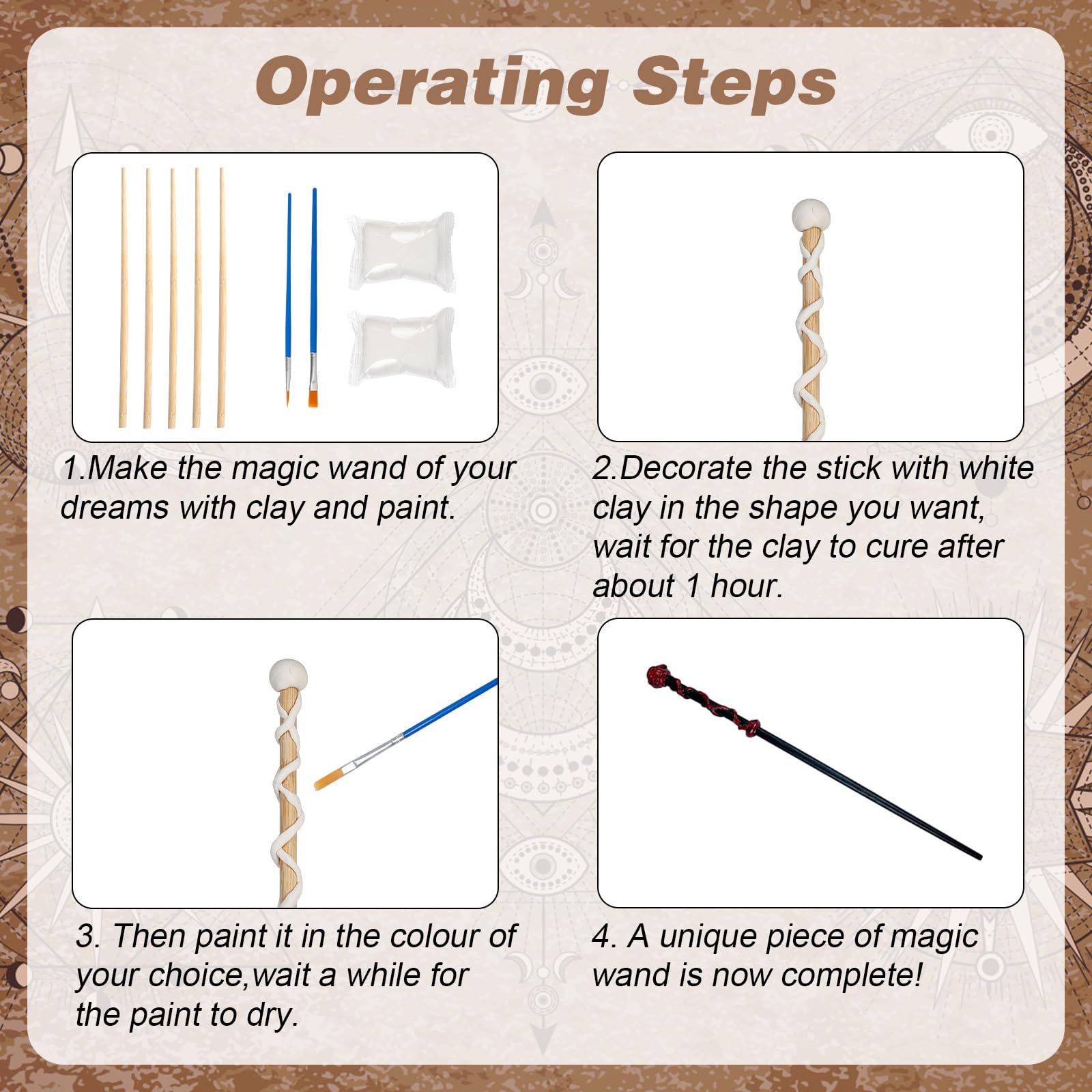 Operating Steps

1.Make the magic wand of your dreams with clay and paint.

2.Decorate the stick with white clay in the shape you want, wait for the clay to cure after about 1 hour.

3. Then paint it in the colour of your choice,wait a while for the paint to dry.

4. A unique piece of magic wand is now complete!