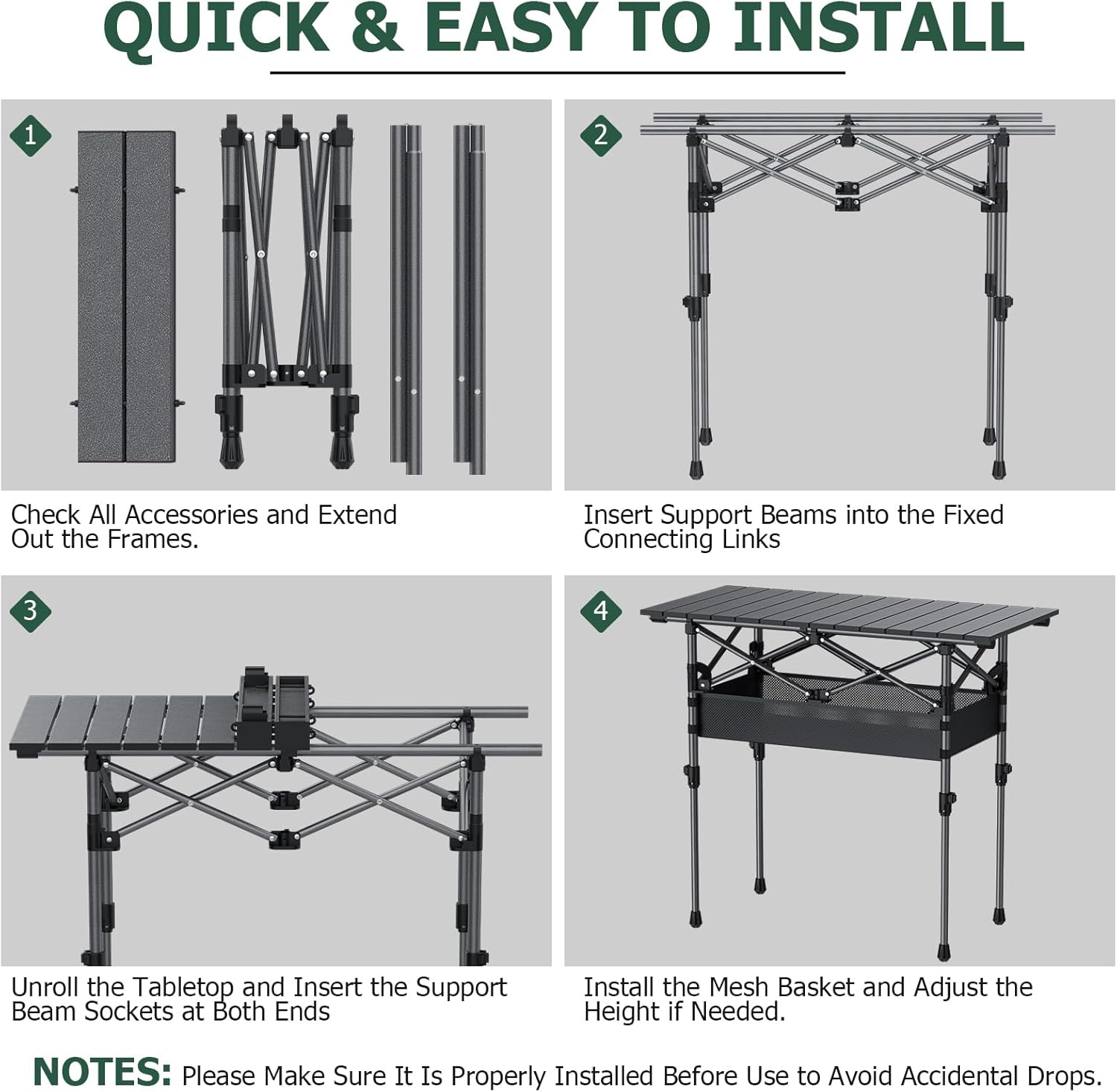 QUICK & EASY TO INSTALL

1

Check All Accessories and Extend Out the Frames.

2

Insert Support Beams into the Fixed Connecting Links

3

Unroll the Tabletop and Insert the Support Beam Sockets at Both Ends

4

Install the Mesh Basket and Adjust the Height if Needed.

NOTES: Please Make Sure It Is Properly Installed Before Use to Avoid Accidental Drops.