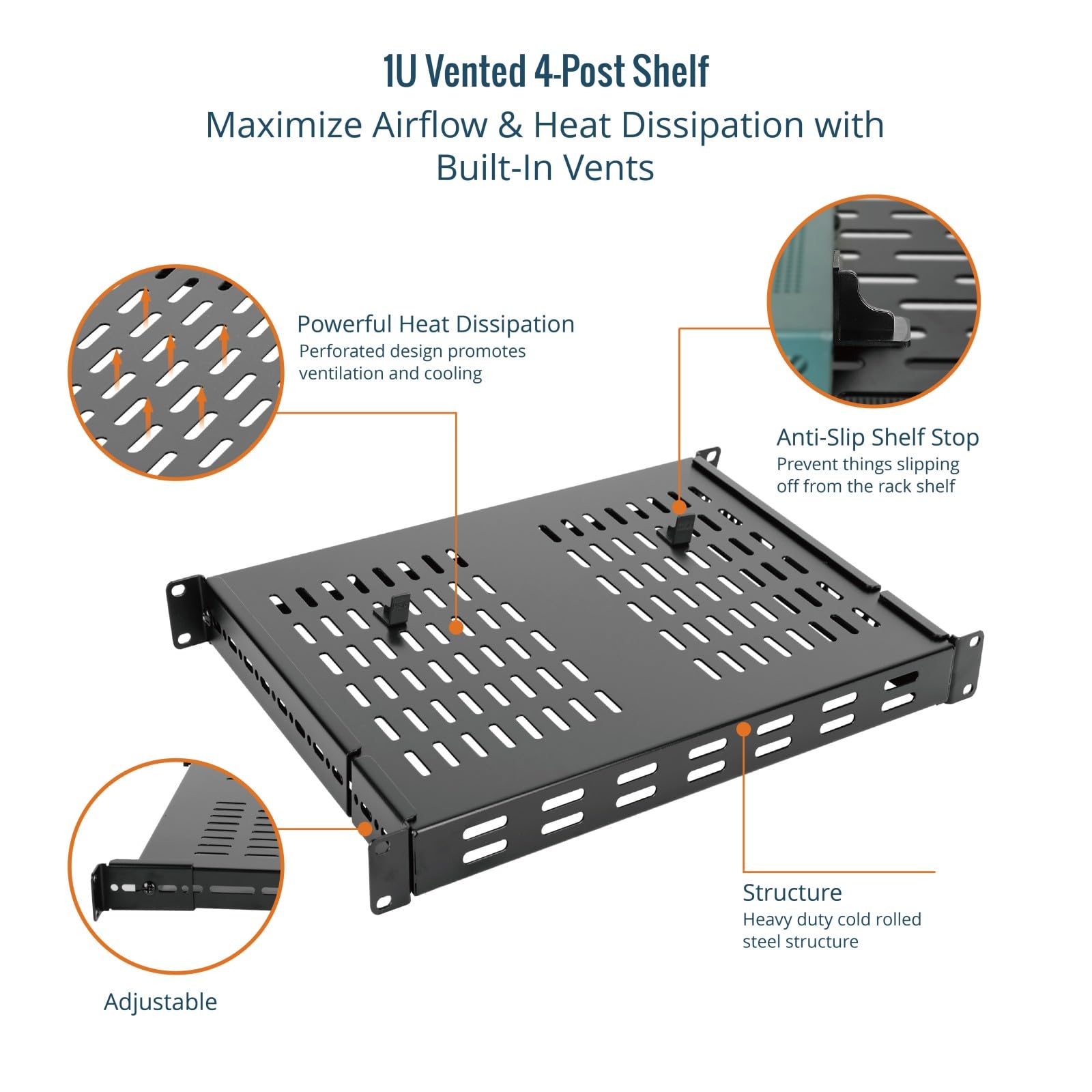 1U Vented 4-Post Shelf

Maximize Airflow & Heat Dissipation with Built-In Vents

Powerful Heat Dissipation
Perforated design promotes ventilation and cooling

Anti-Slip Shelf Stop
Prevent things slipping off from the rack shelf

Structure
Heavy duty cold rolled steel structure

Adjustable