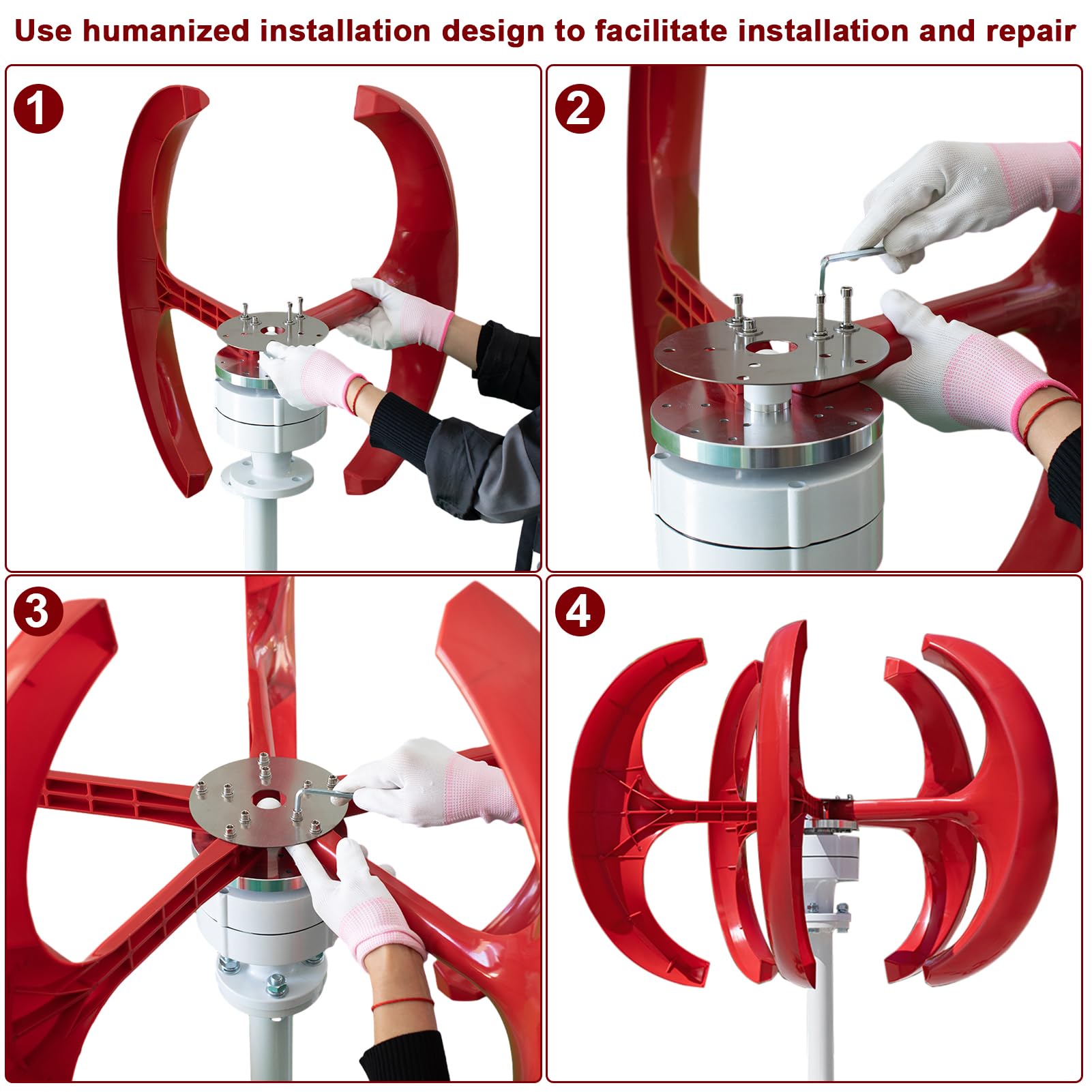 Use humanized installation design to facilitate installation and repair

1

2

3

4