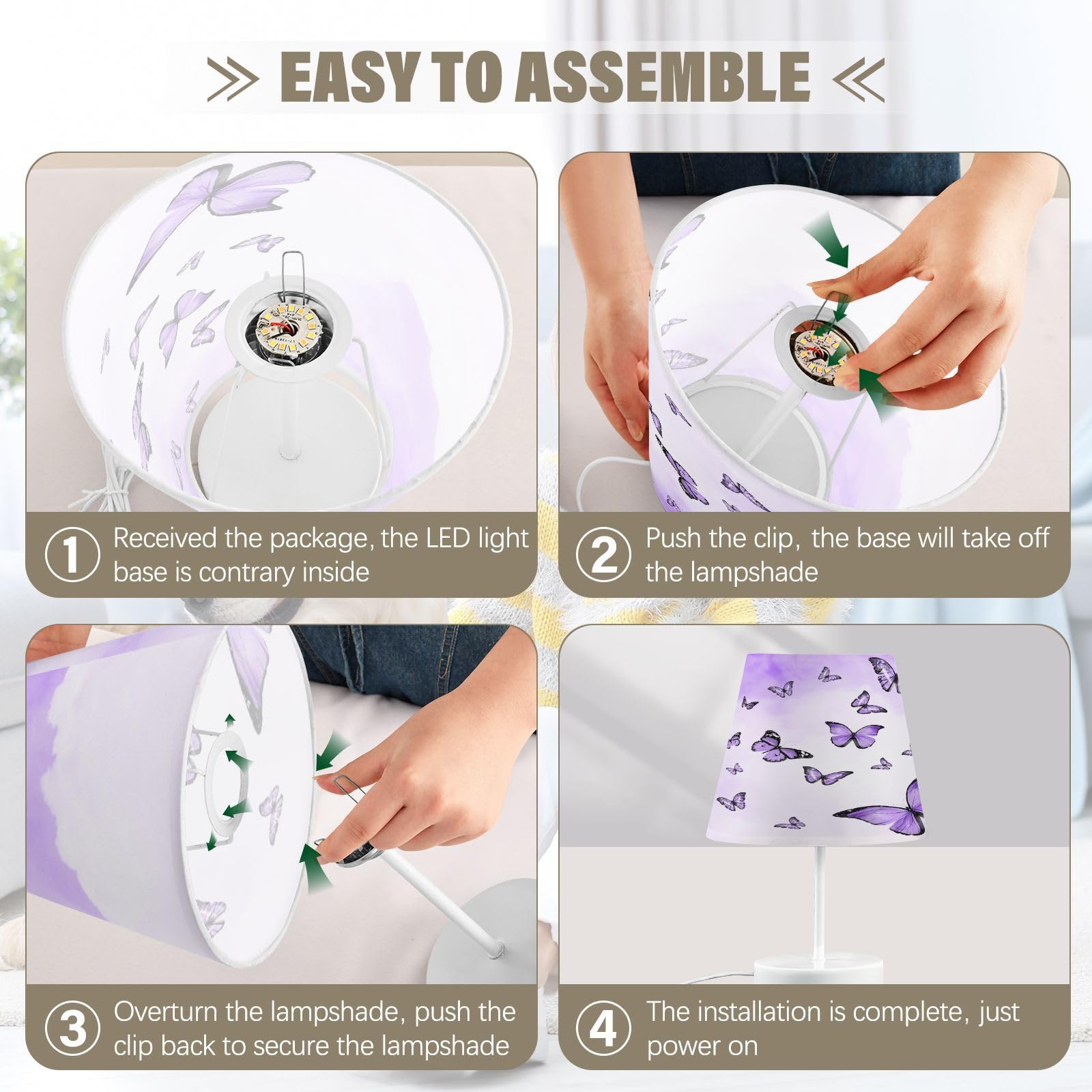 EASY TO ASSEMBLE

1 Received the package, the LED light base is contrary inside

2 Push the clip, the base will take off the lampshade

3 Overturn the lampshade, push the clip back to secure the lampshade

4 The installation is complete, just power on