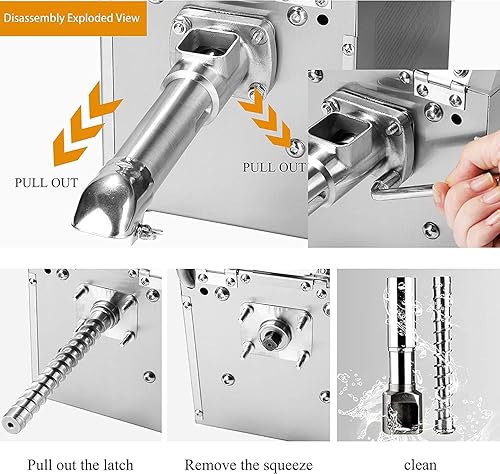 Disassembly Exploded View

PULL OUT

PULL OUT

Pull out the latch

Remove the squeeze

clean