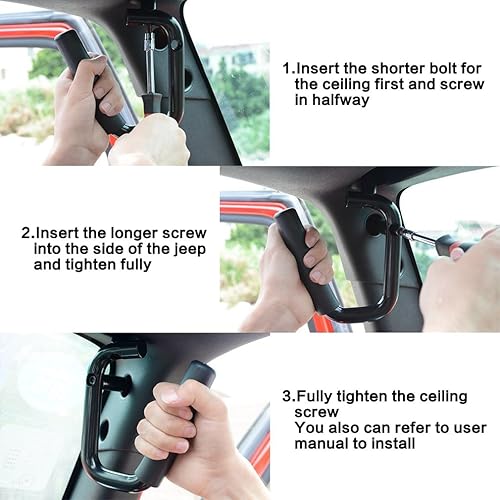 1.Insert the shorter bolt for the ceiling first and screw in halfway

2.Insert the longer screw into the side of the jeep and tighten fully

3.Fully tighten the ceiling screw
You also can refer to user manual to install