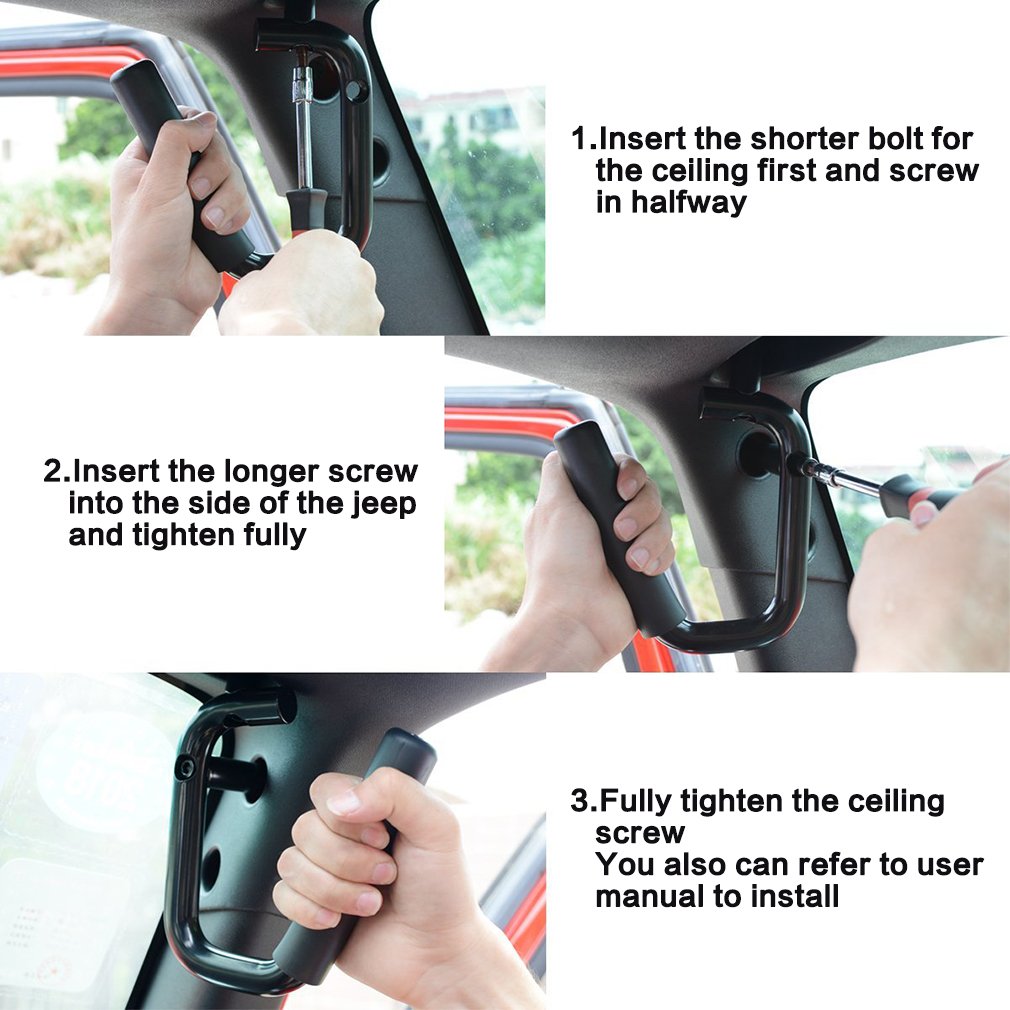 1.Insert the shorter bolt for the ceiling first and screw in halfway

2.Insert the longer screw into the side of the jeep and tighten fully

3.Fully tighten the ceiling screw
You also can refer to user manual to install