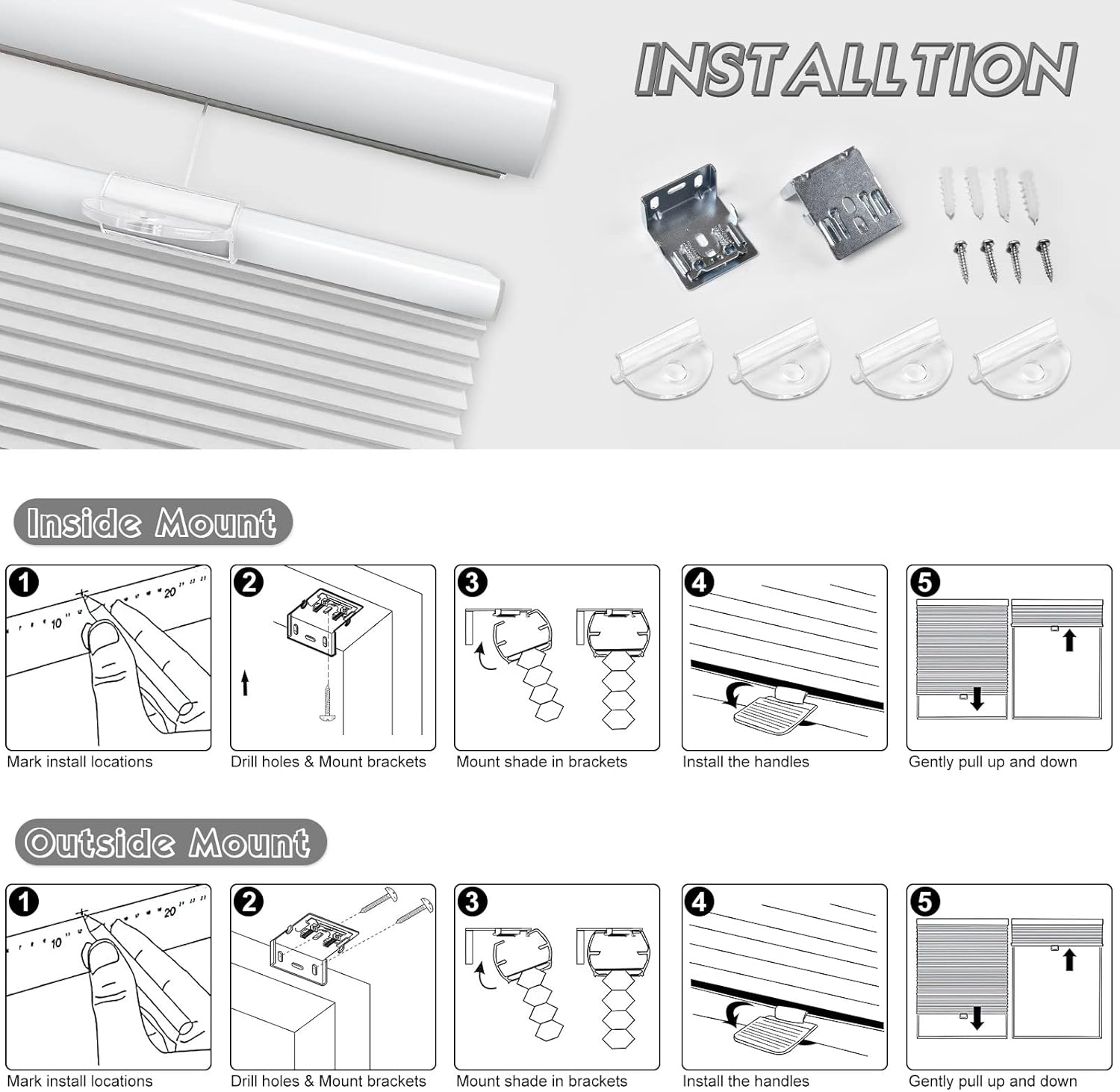 INSTALLTION

Inside Mount

1
10
20
Mark install locations

2
Drill holes & Mount brackets

3
Mount shade in brackets

4
Install the handles

5
Gently pull up and down

Outside Mount

1
10
20
Mark install locations

2
Drill holes & Mount brackets

3
Mount shade in brackets

4
Install the handles

5
Gently pull up and down