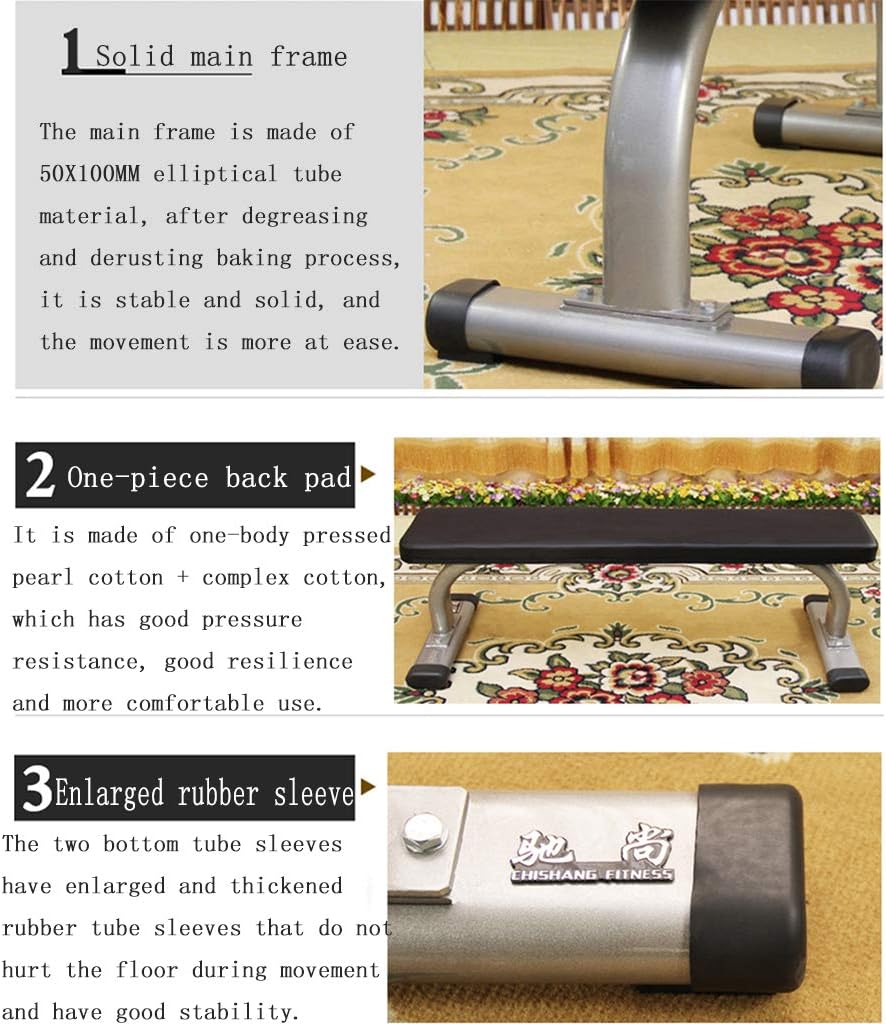 1 Solid main frame

The main frame is made of 50X100MM elliptical tube material, after degreasing and derusting baking process, it is stable and solid, and the movement is more at ease.

2 One-piece back pad

It is made of one-body pressed pearl cotton + complex cotton, which has good pressure resistance, good resilience and more comfortable use.

3 Enlarged rubber sleeve

The two bottom tube sleeves have enlarged and thickened rubber tube sleeves that do not hurt the floor during movement and have good stability.

驰尚
CHISHANG FITNESS