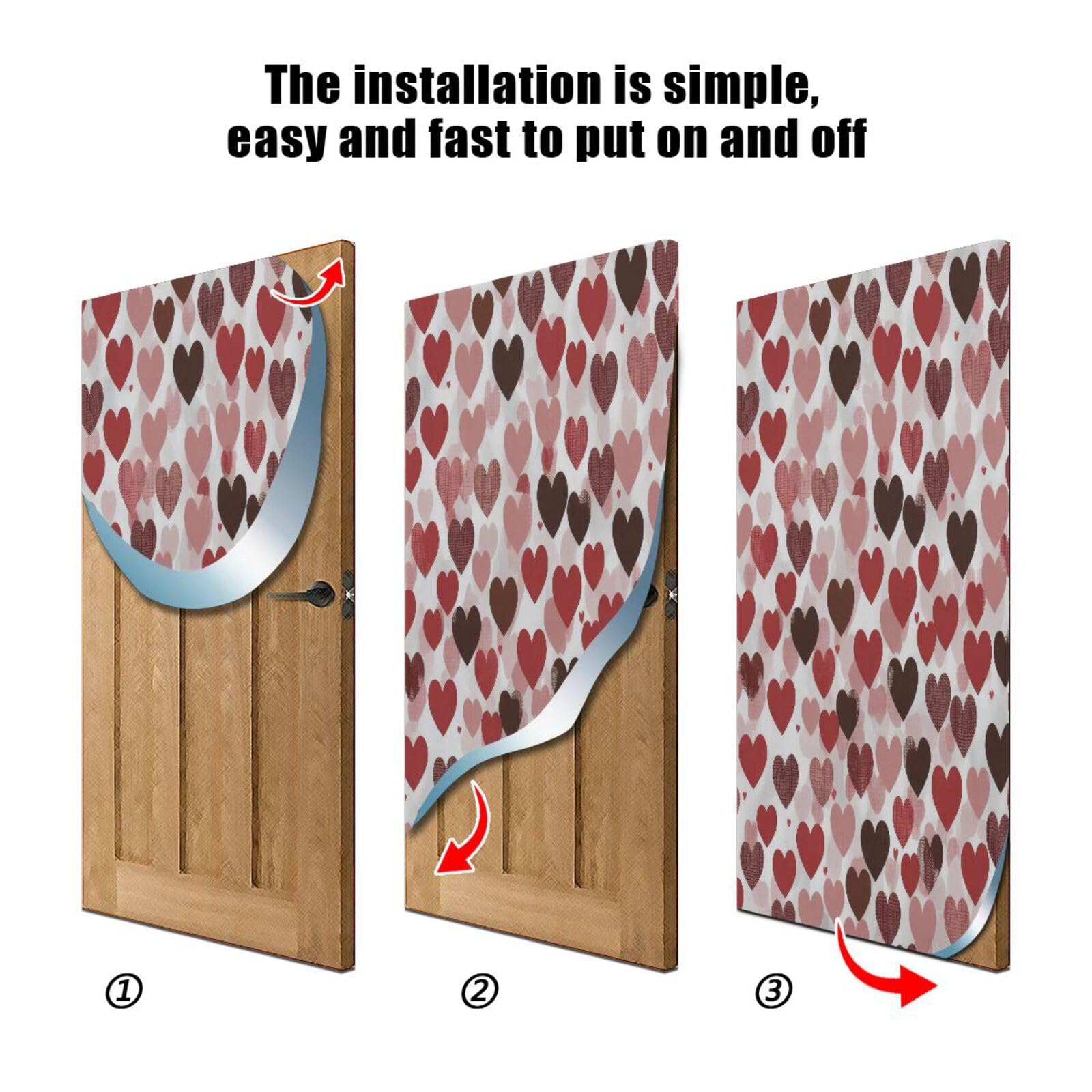 The installation is simple, easy and fast to put on and off

①

②

③