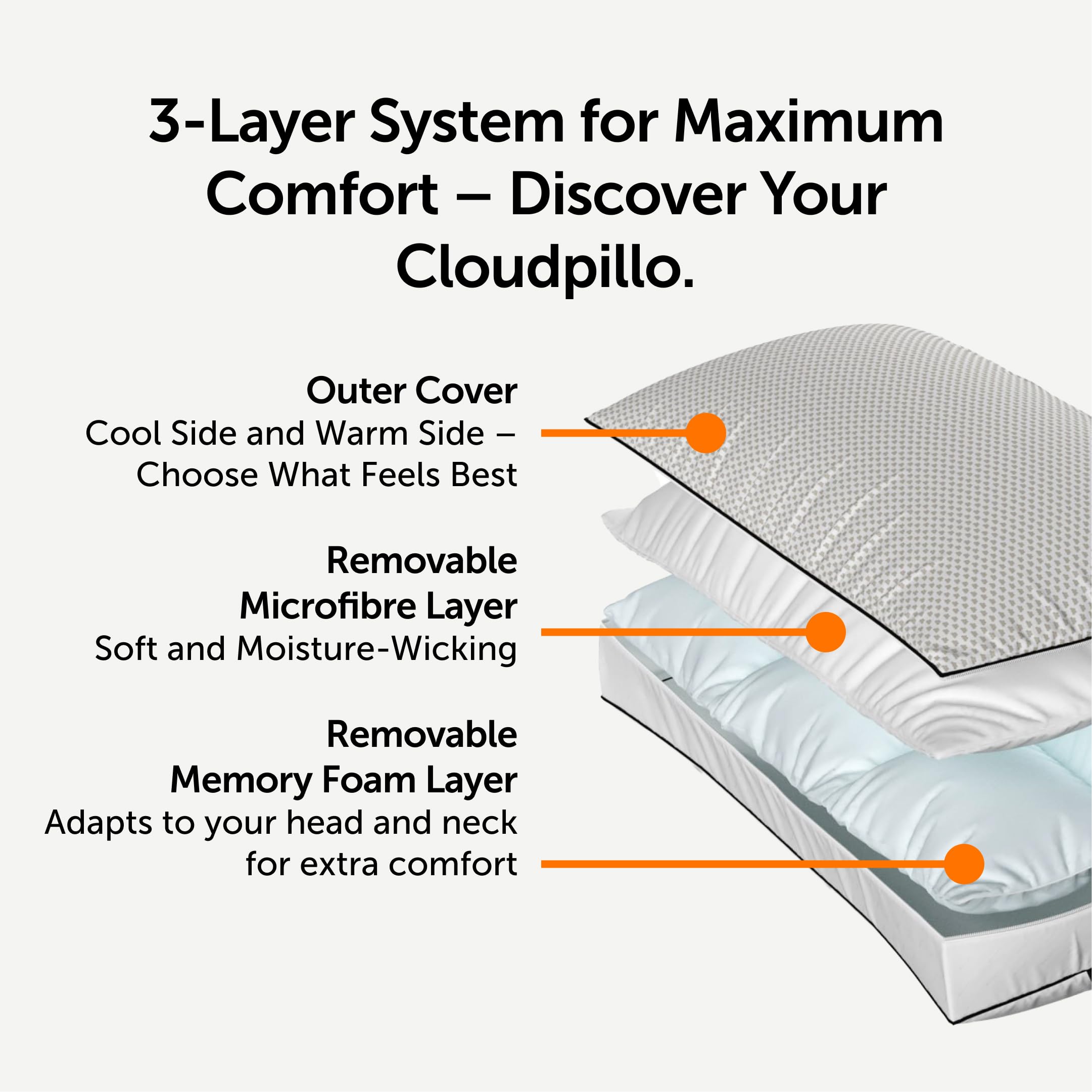 3-Layer System for Maximum Comfort – Discover Your Cloudpillo.

Outer Cover
Cool Side and Warm Side – Choose What Feels Best

Removable Microfibre Layer
Soft and Moisture-Wicking

Removable Memory Foam Layer
Adapts to your head and neck for extra comfort