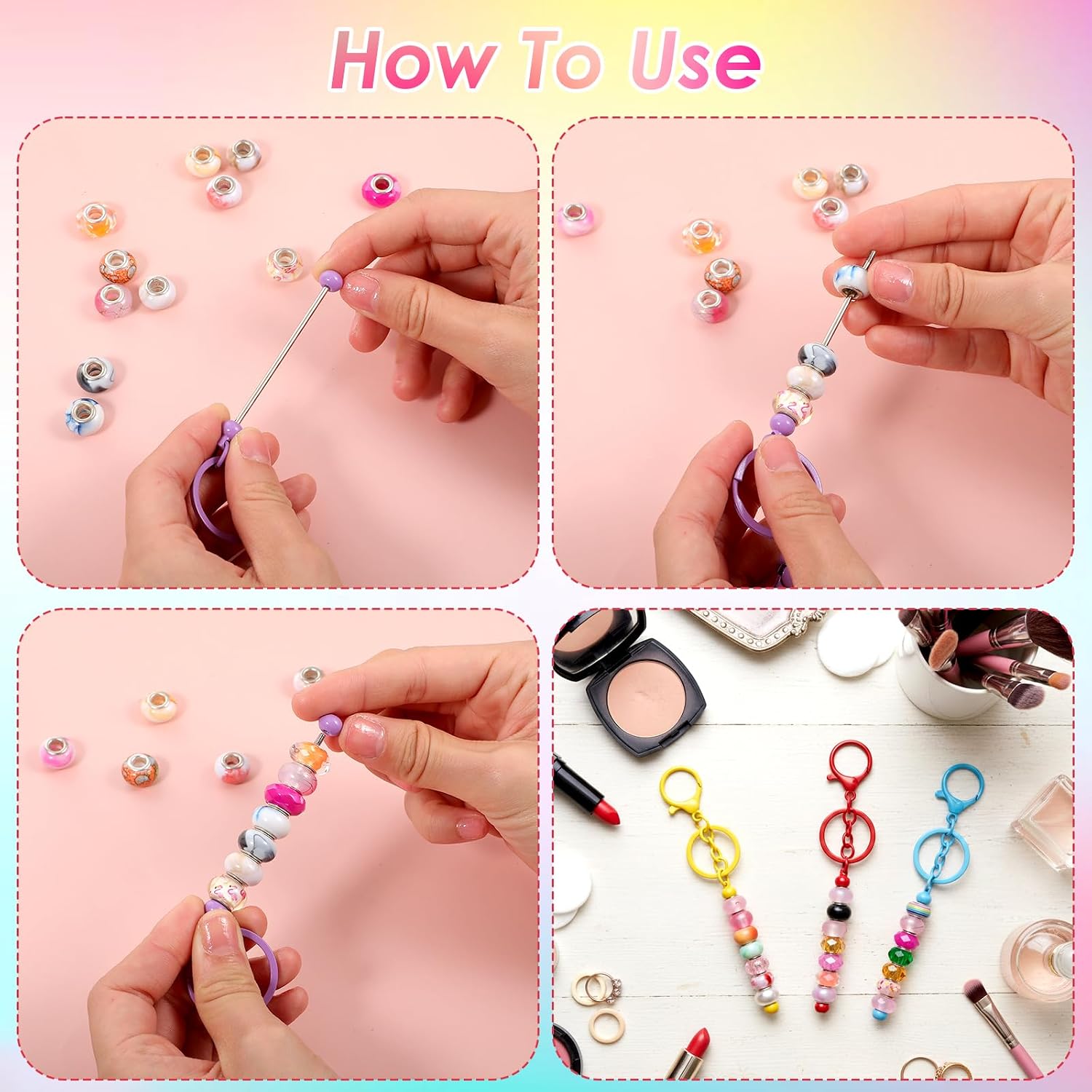 How To Use