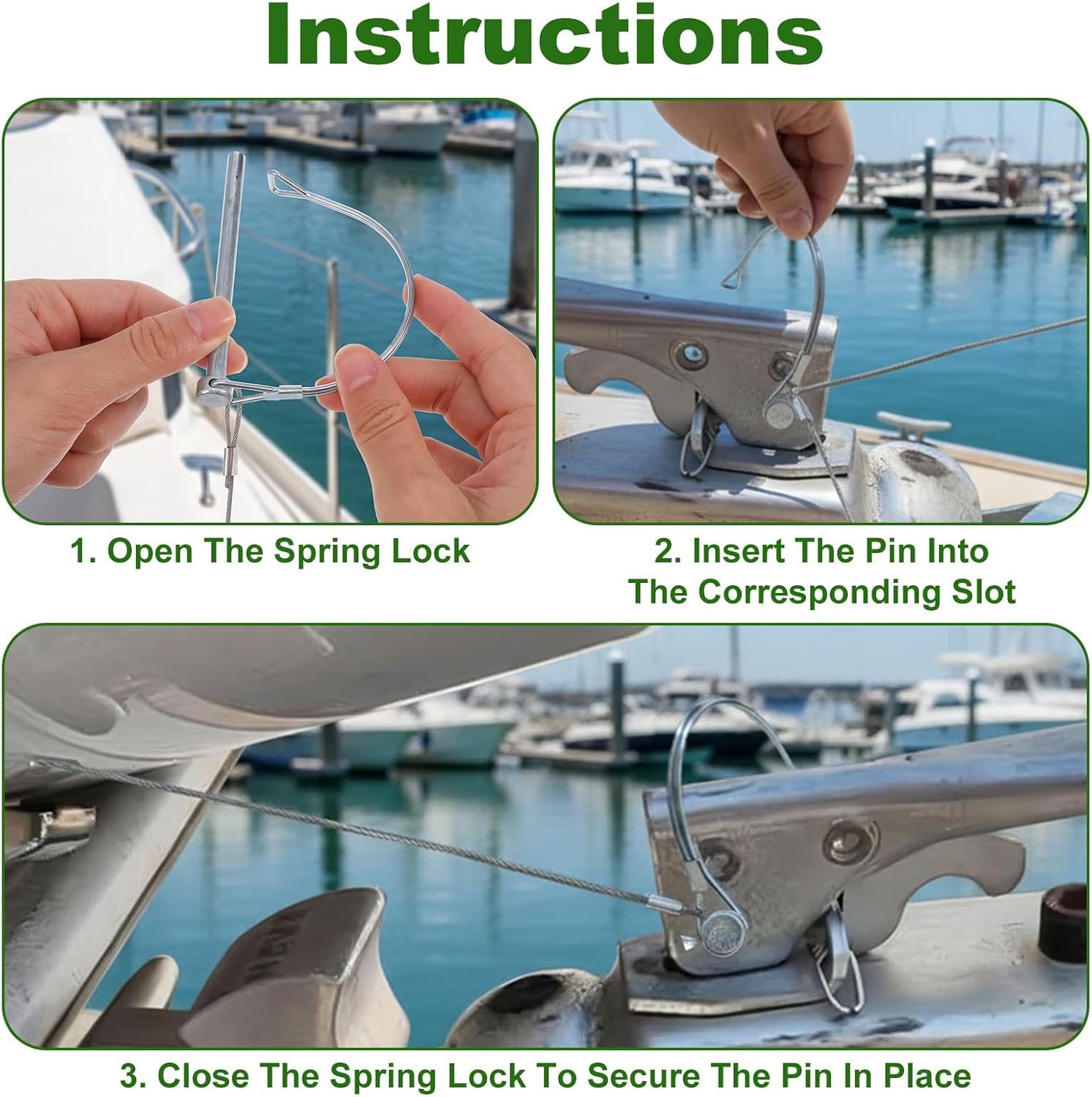 Instructions

1. Open The Spring Lock

2. Insert The Pin Into The Corresponding Slot

3. Close The Spring Lock To Secure The Pin In Place