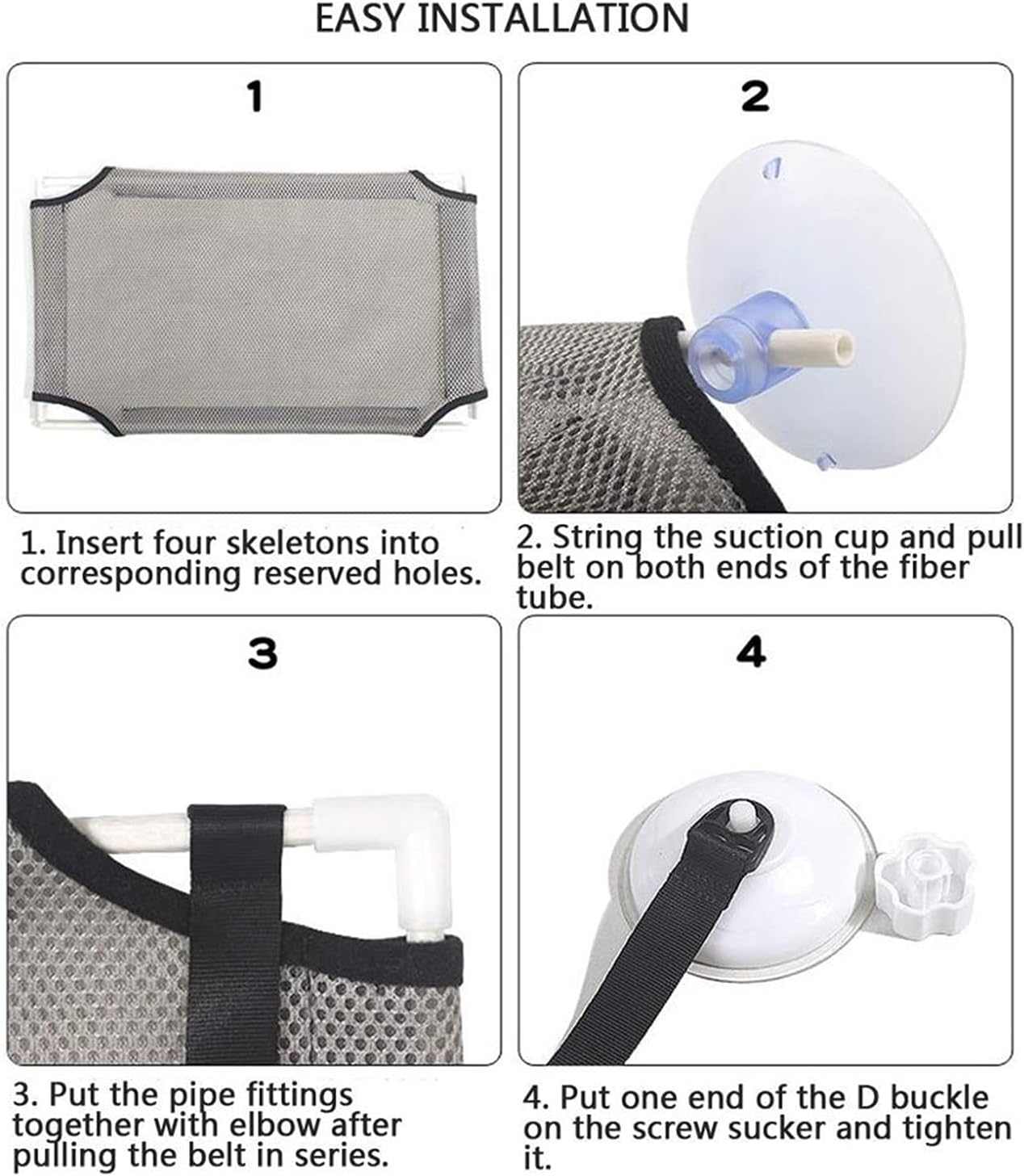 EASY INSTALLATION

1

1. Insert four skeletons into corresponding reserved holes.

2

2. String the suction cup and pull belt on both ends of the fiber tube.

3

3. Put the pipe fittings together with elbow after pulling the belt in series.

4

4. Put one end of the D buckle on the screw sucker and tighten it.