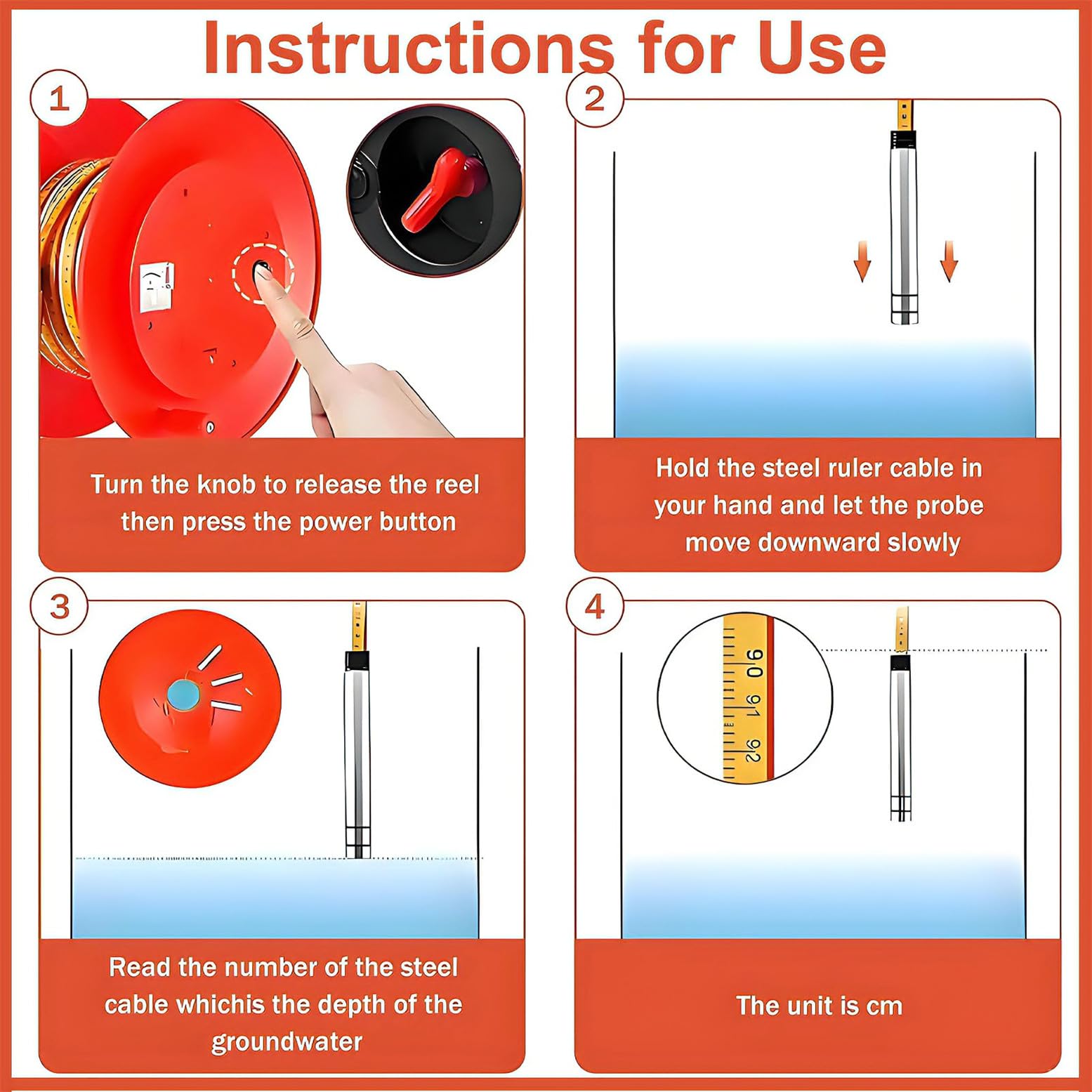 Instructions for Use

1

Turn the knob to release the reel then press the power button

2

Hold the steel ruler cable in your hand and let the probe move downward slowly

3

Read the number of the steel cable whichis the depth of the groundwater

4

90
91
92

The unit is cm