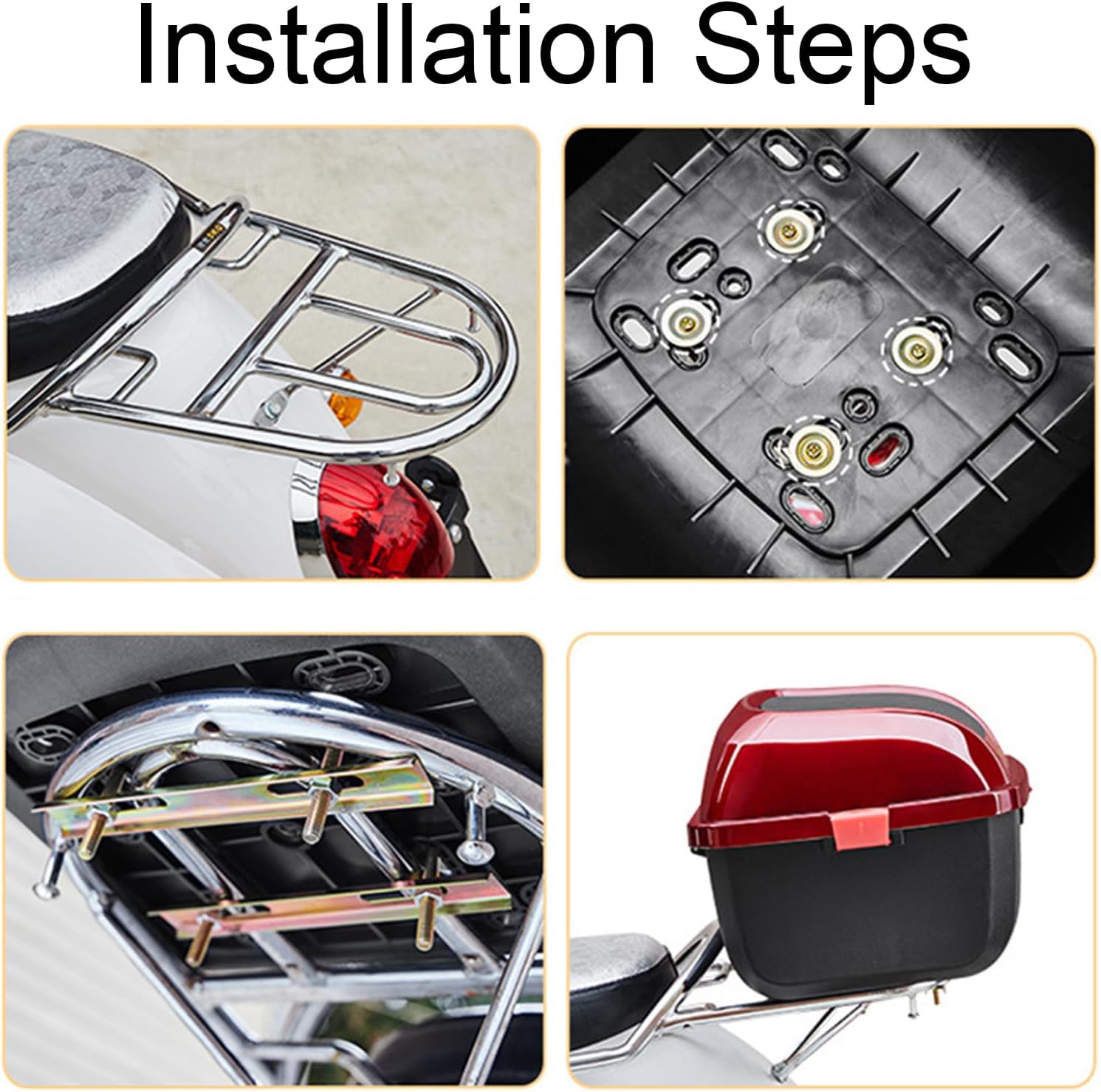 Installation Steps