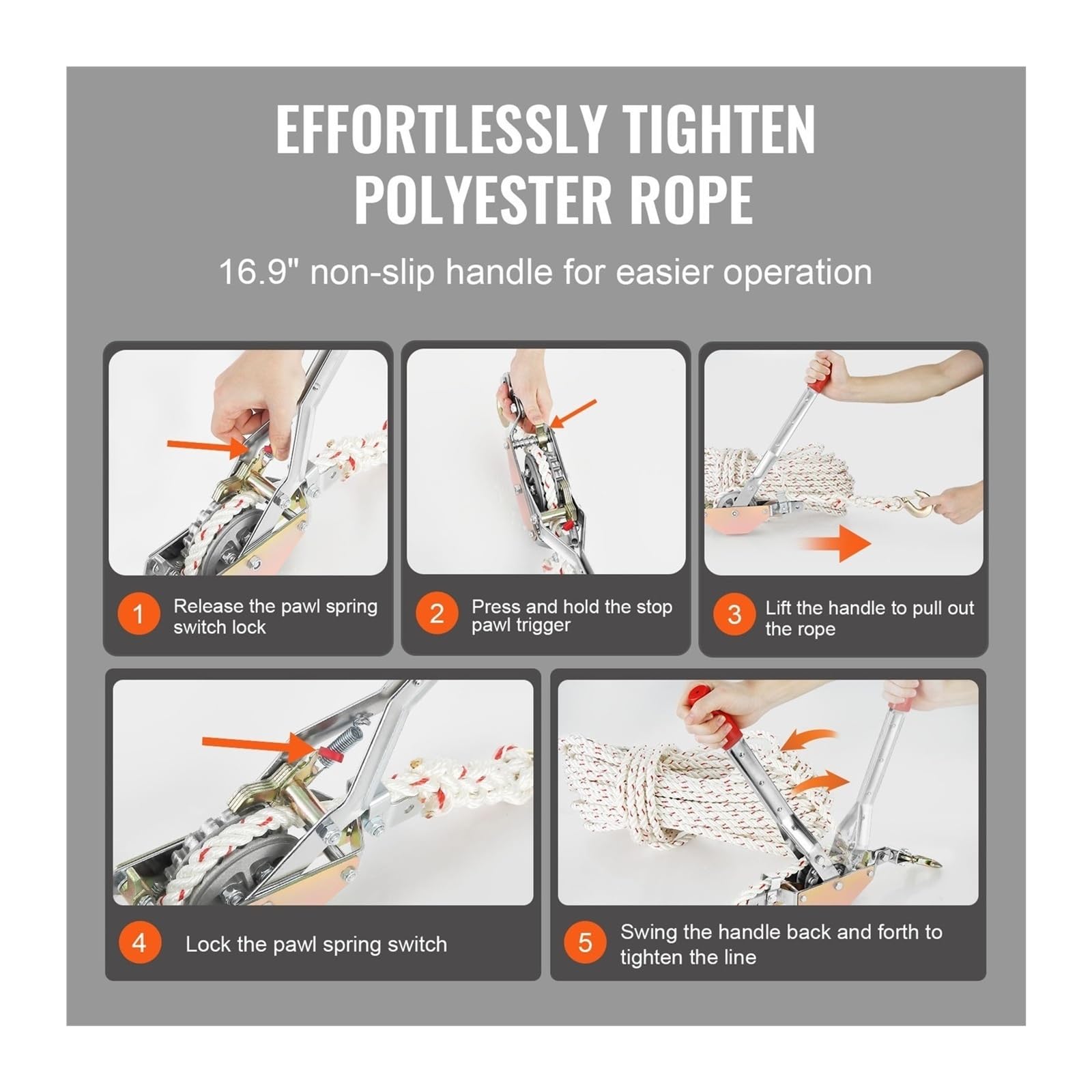 EFFORTLESSLY TIGHTEN POLYESTER ROPE

16.9" non-slip handle for easier operation

1 Release the pawl spring switch lock

2 Press and hold the stop pawl trigger

3 Lift the handle to pull out the rope

4 Lock the pawl spring switch

5 Swing the handle back and forth to tighten the line