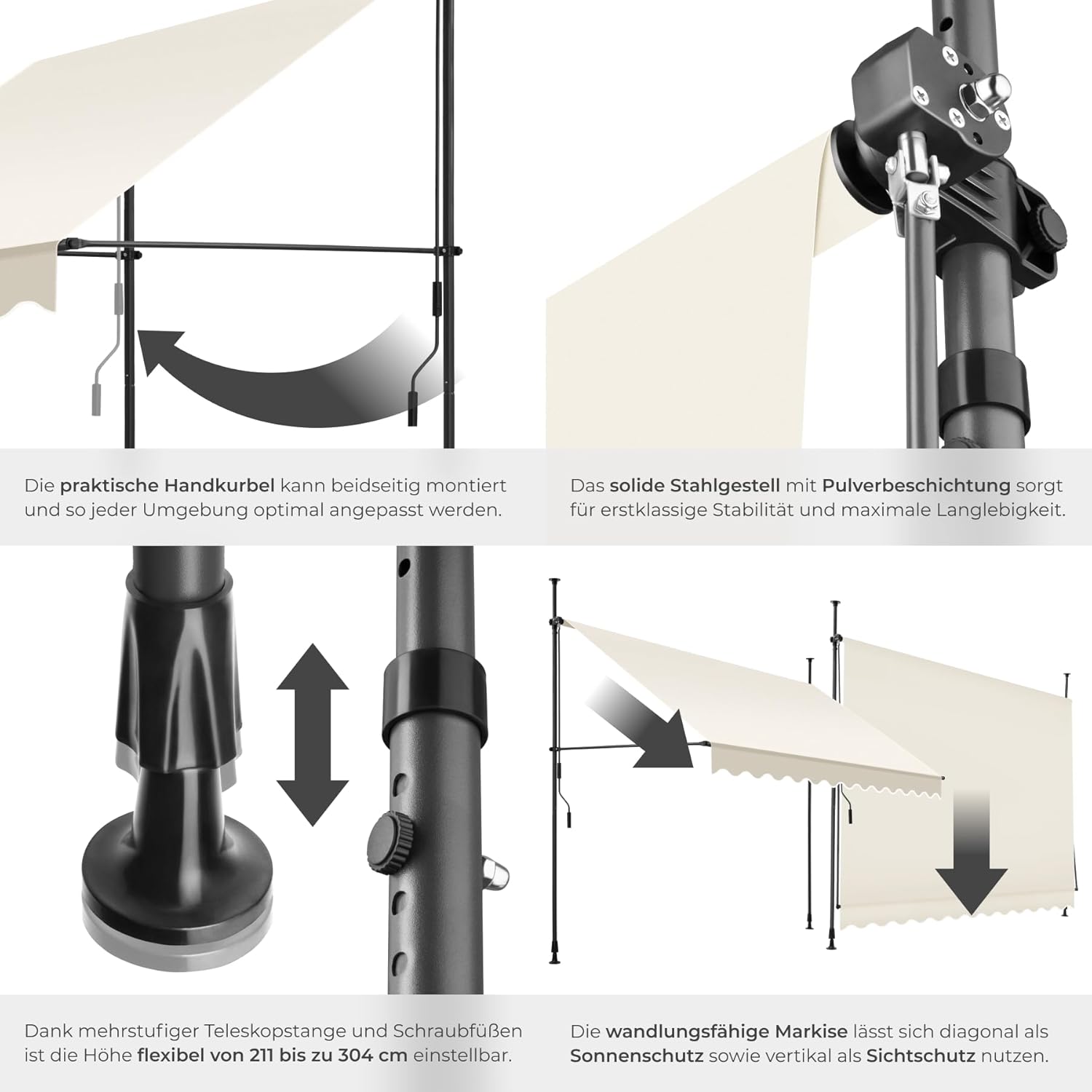 Die praktische Handkurbel kann beidseitig montiert und so jeder Umgebung optimal angepasst werden.

Das solide Stahlgestell mit Pulverbeschichtung sorgt für erstklassige Stabilität und maximale Langlebigkeit.

Dank mehrstufiger Teleskopstange und Schraubfüßen ist die Höhe flexibel von 211 bis zu 304 cm einstellbar.

Die wandlungsfähige Markise lässt sich diagonal als Sonnenschutz sowie vertikal als Sichtschutz nutzen.