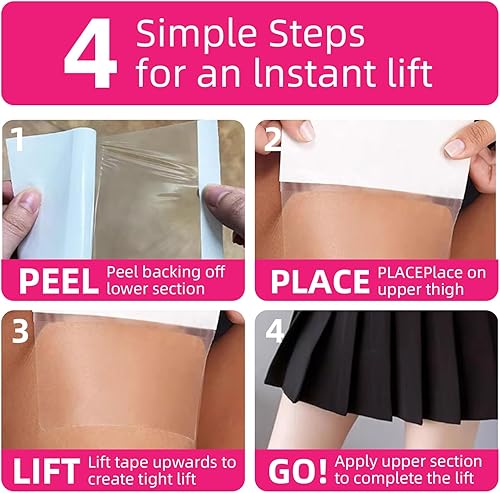 4 Simple Steps for an lnstant lift

1

PEEL Peel backing off lower section

2

PLACE PLACEPlace on upper thigh

3

LIFT Lift tape upwards to create tight lift

4

GO! Apply upper section to complete the lift