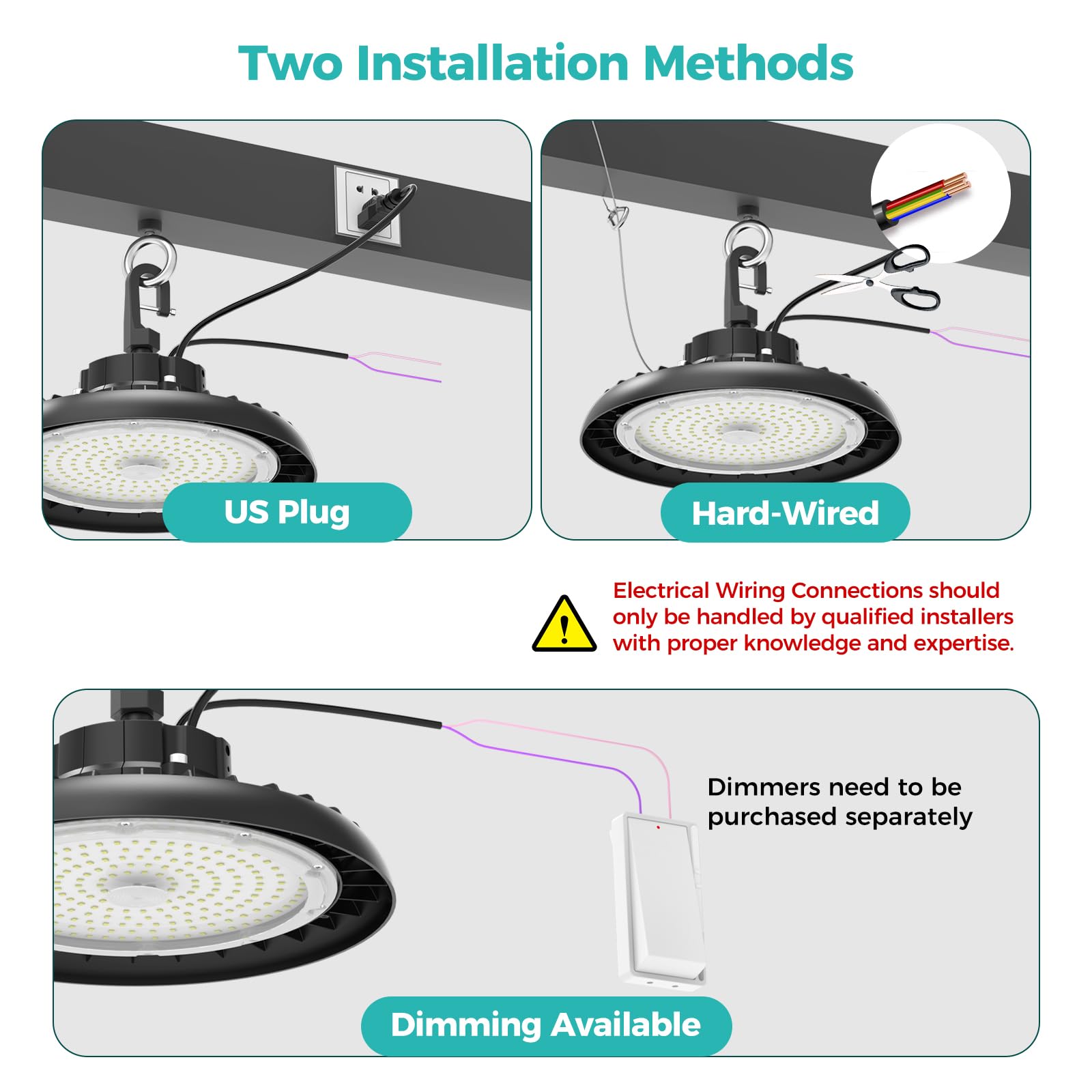 Two Installation Methods

US Plug

Hard-Wired

Electrical Wiring Connections should only be handled by qualified installers with proper knowledge and expertise.

Dimmers need to be purchased separately

Dimming Available