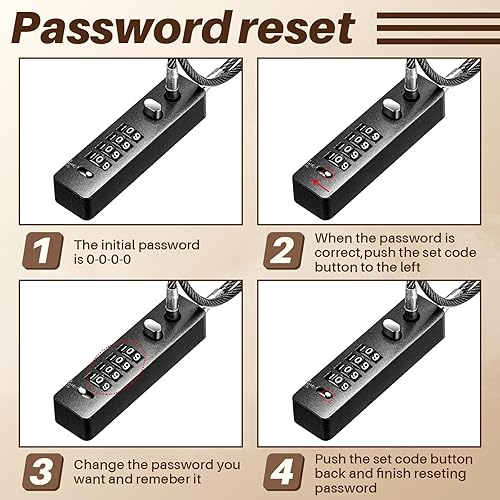 Password reset

1 The initial password is 0-0-0-0

2 When the password is correct,push the set code button to the left

3 Change the password you want and remeber it

4 Push the set code button back and finish reseting password