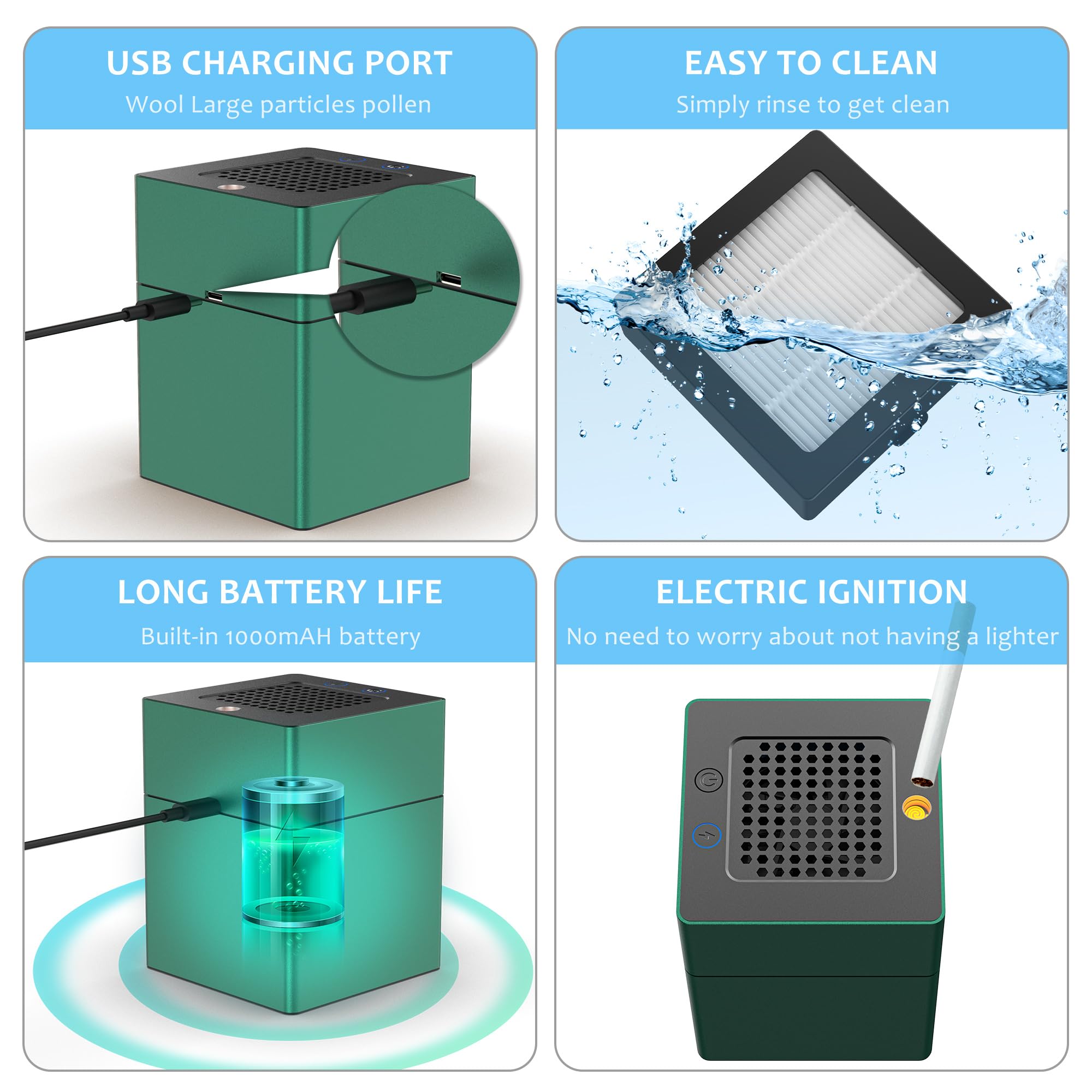 USB CHARGING PORT

Wool Large particles pollen

EASY TO CLEAN

Simply rinse to get clean

LONG BATTERY LIFE

Built-in 1000mAH battery

ELECTRIC IGNITION

No need to worry about not having a lighter