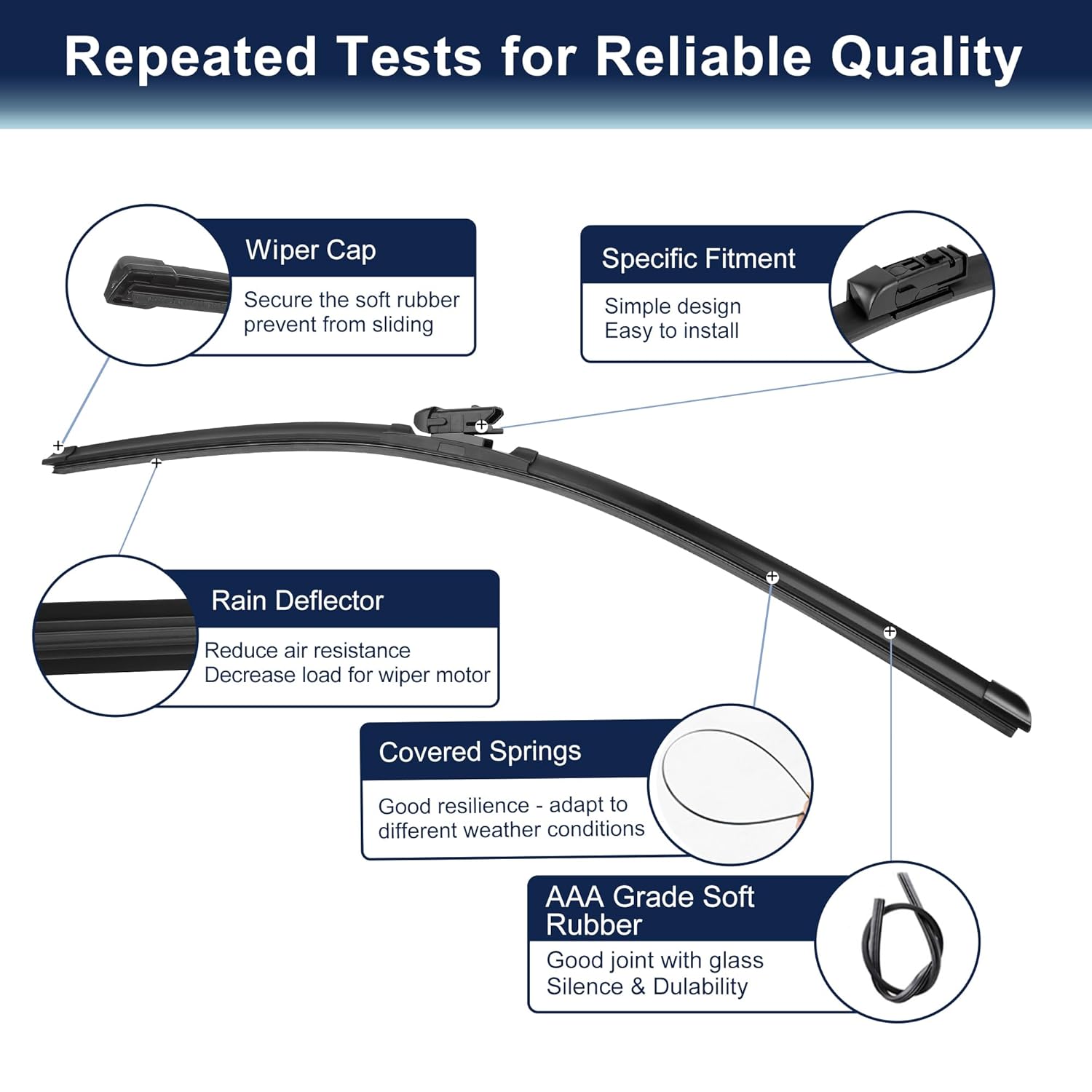 Repeated Tests for Reliable Quality

Wiper Cap

Secure the soft rubber prevent from sliding

Specific Fitment

Simple design
Easy to install

Rain Deflector

Reduce air resistance
Decrease load for wiper motor

Covered Springs

Good resilience - adapt to different weather conditions

AAA Grade Soft Rubber

Good joint with glass
Silence & Dulability