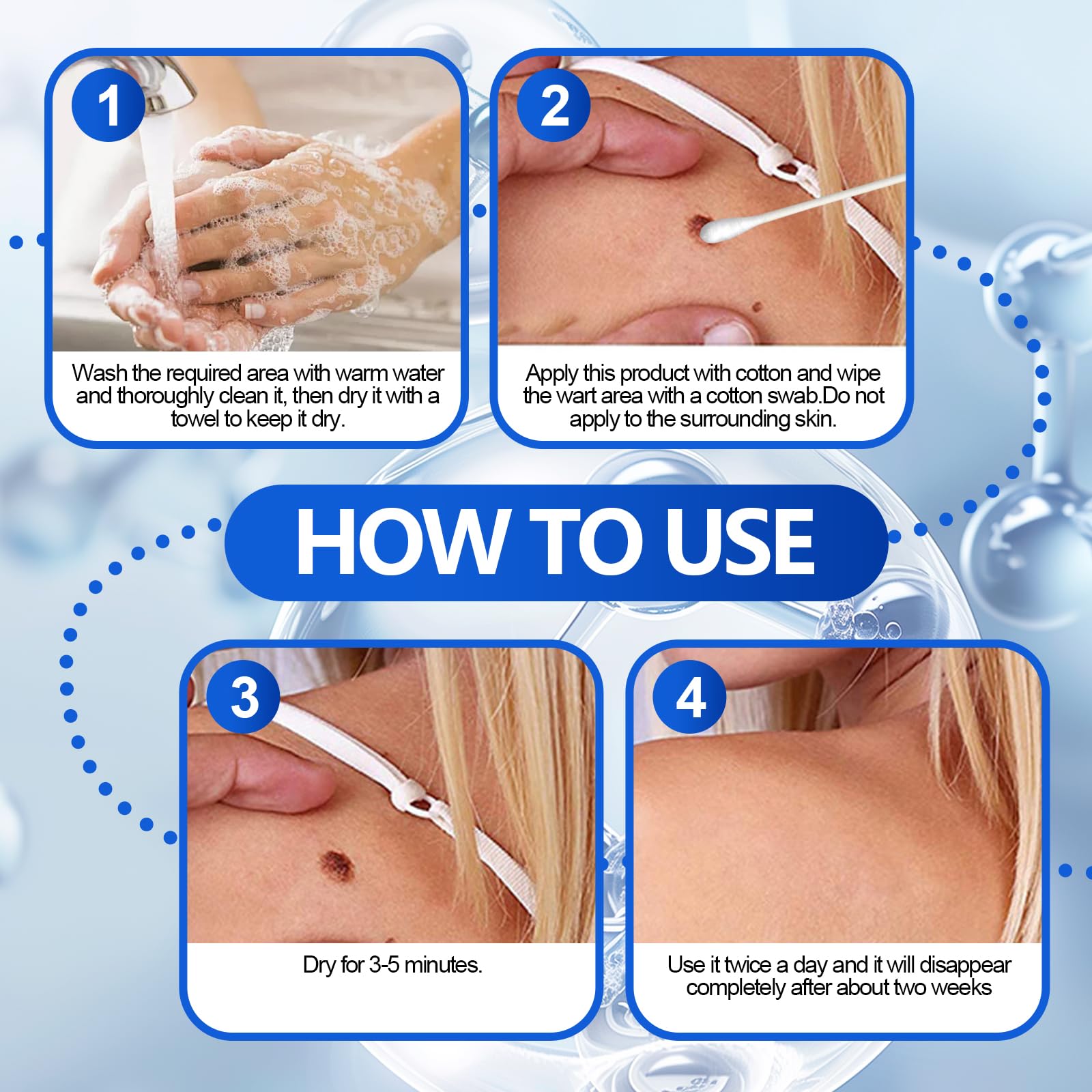 1

Wash the required area with warm water and thoroughly clean it, then dry it with a towel to keep it dry.

2

Apply this product with cotton and wipe the wart area with a cotton swab.Do not apply to the surrounding skin.

HOW TO USE

3

Dry for 3-5 minutes.

4

Use it twice a day and it will disappear completely after about two weeks