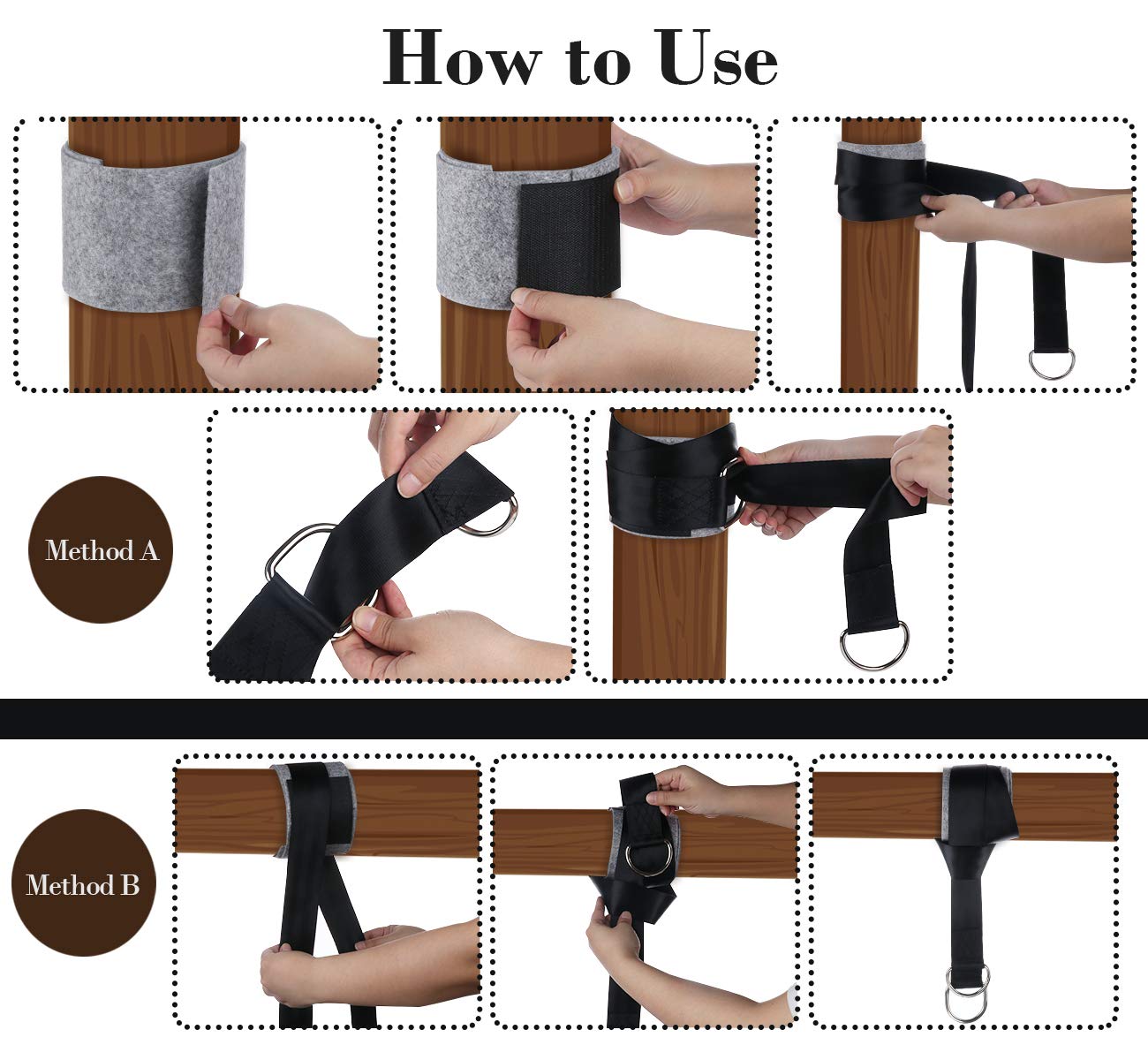 How to Use

Method A

Method B