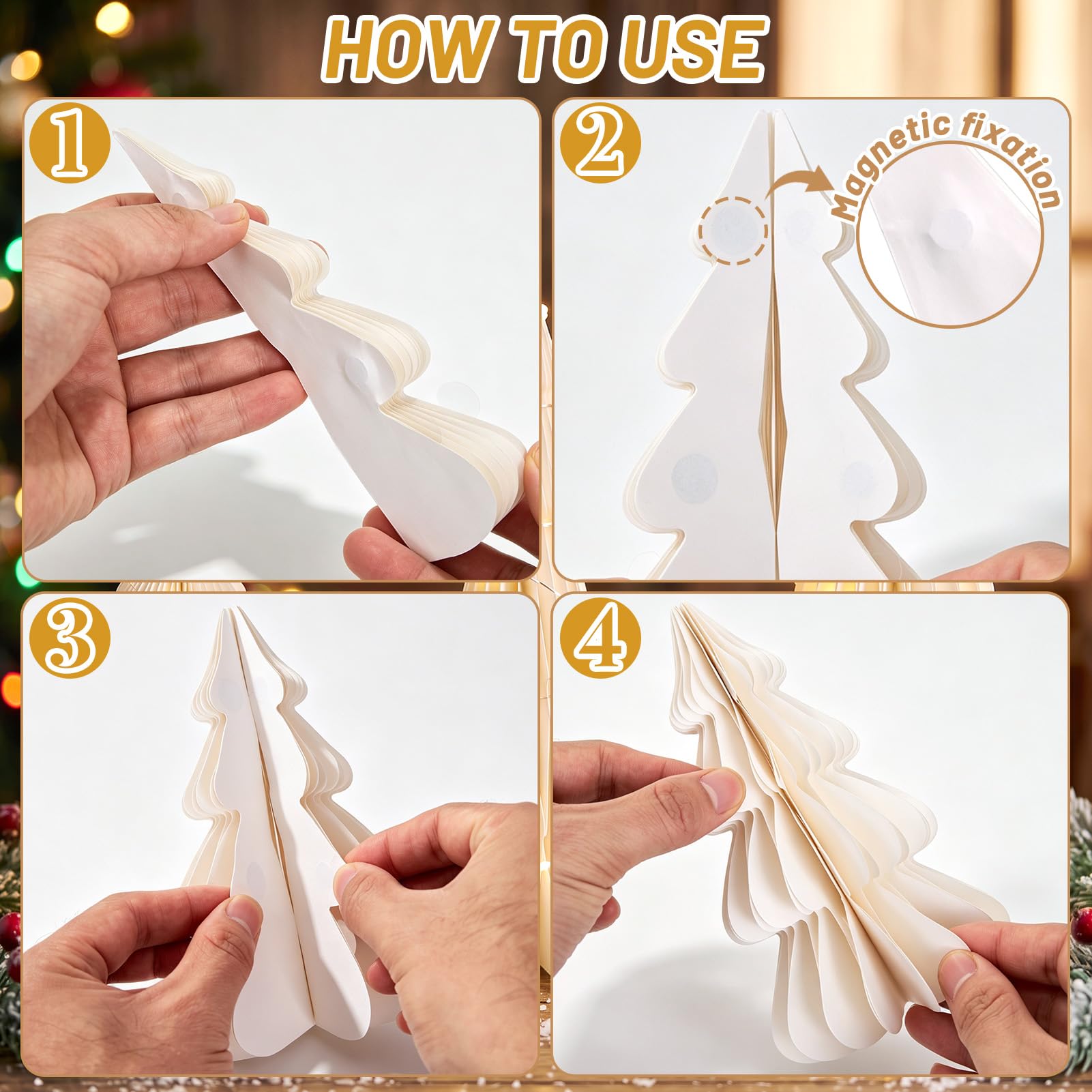 HOW TO USE

1

2

Magnetic fixation

3

4